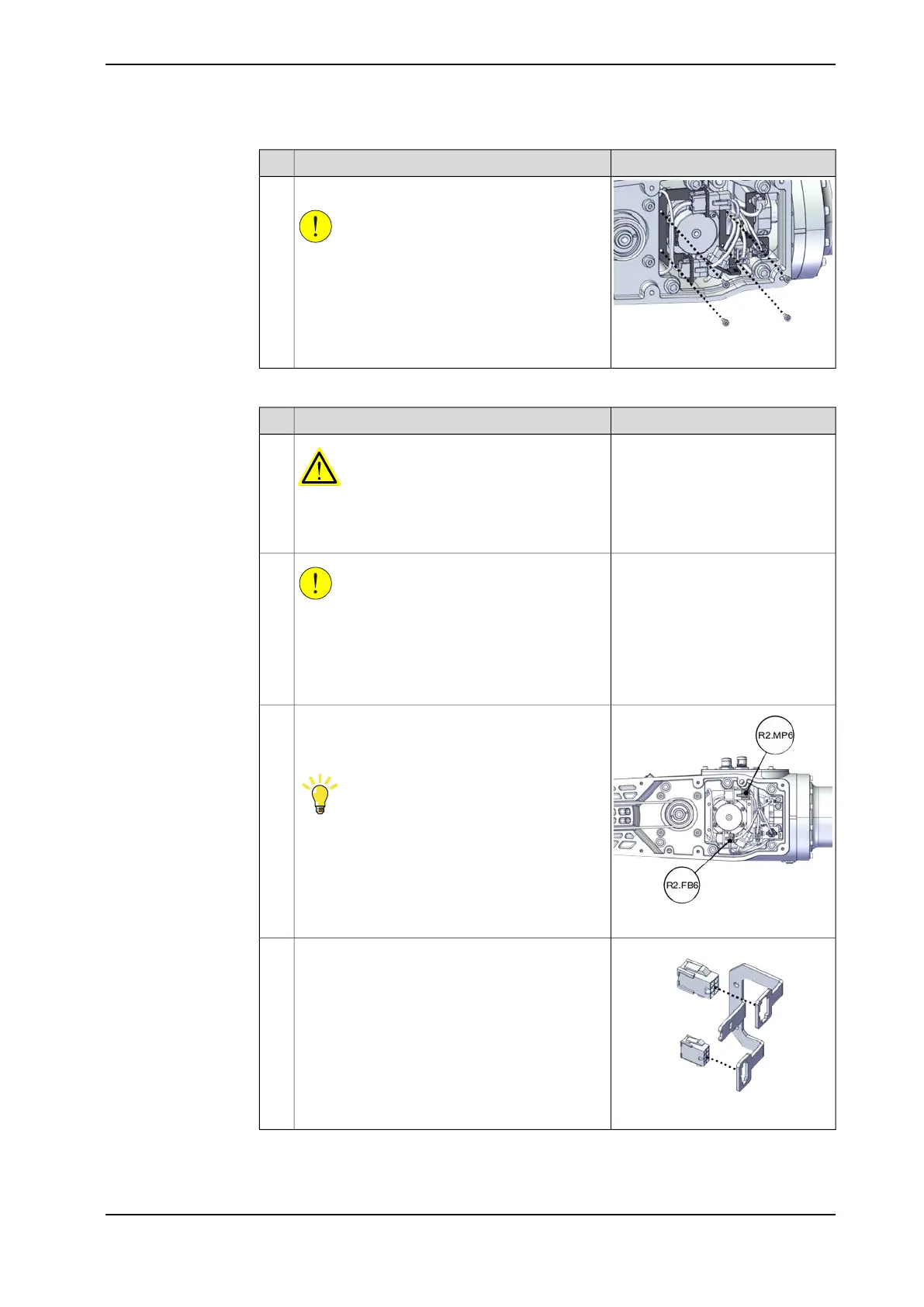 R2.MP6

R2.FB6