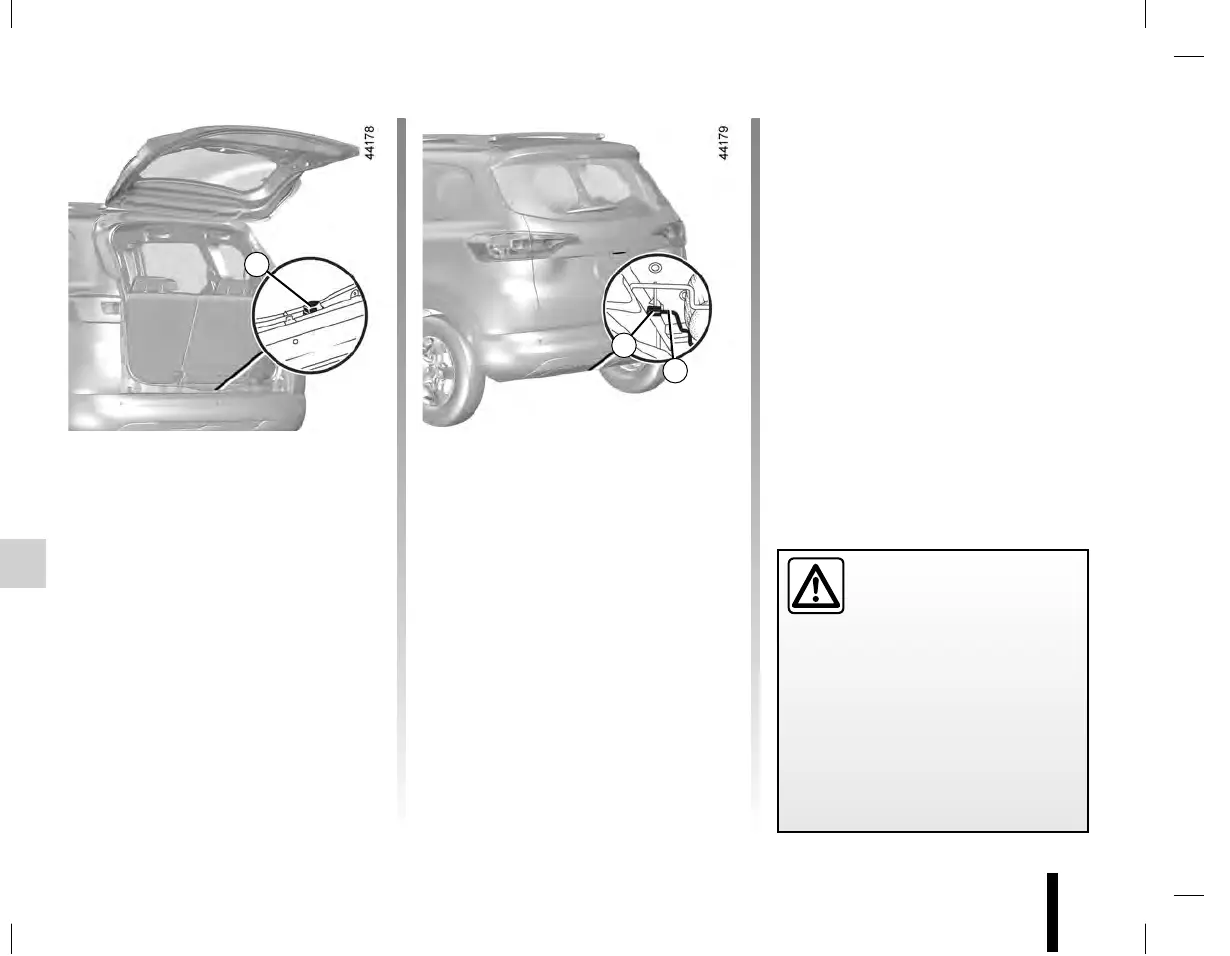 44178

44179