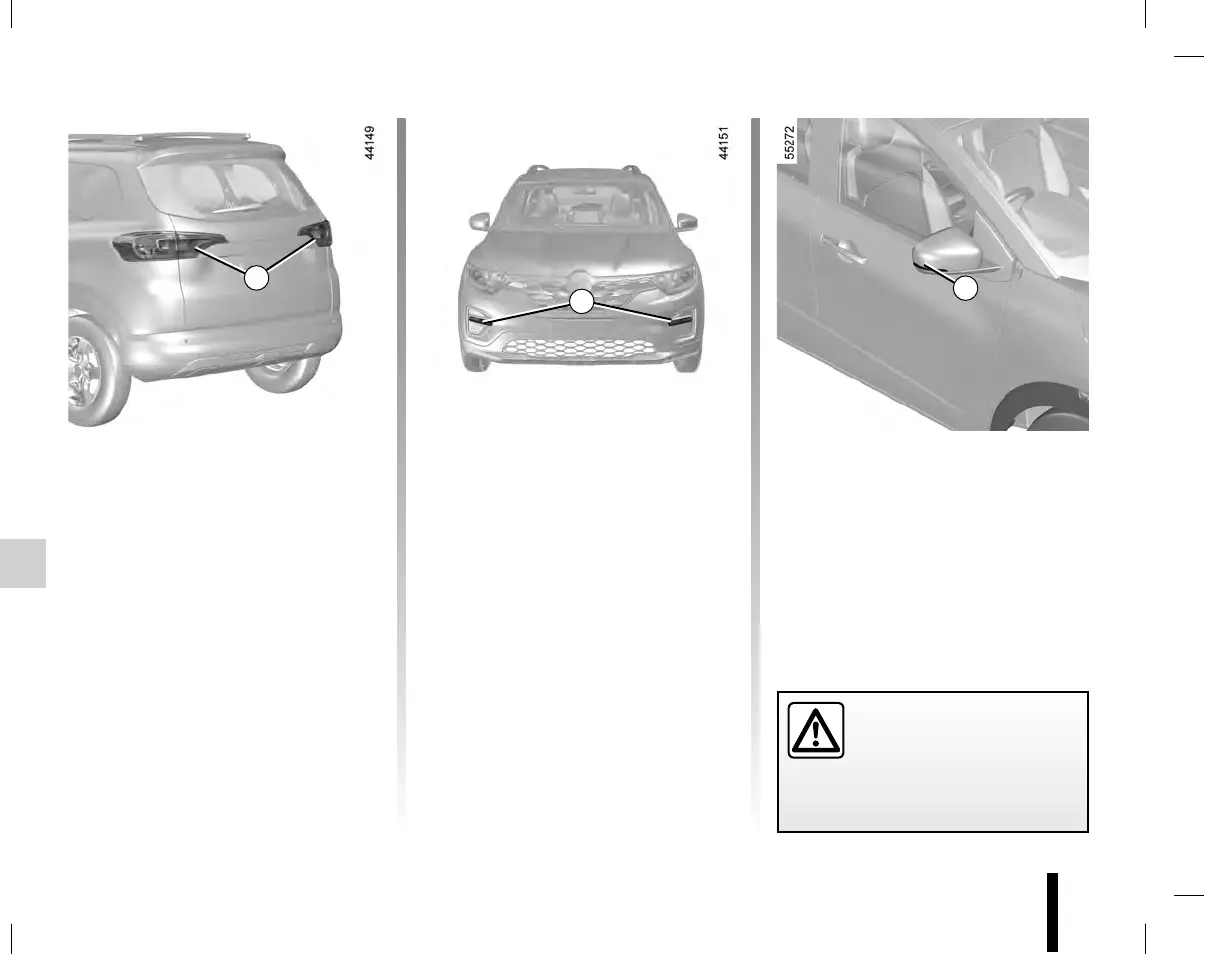 44149

44151

55272