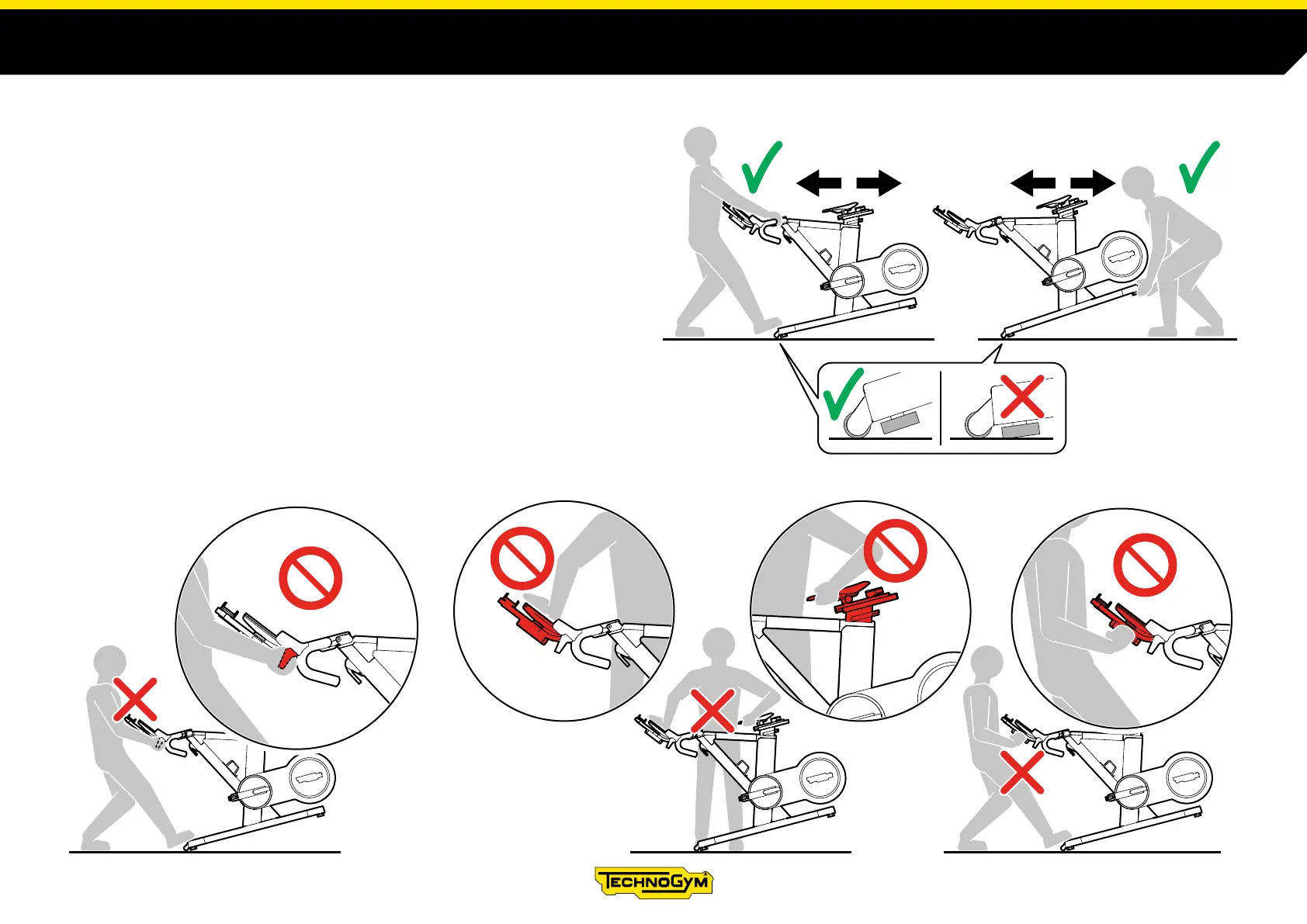 TECHNOGYM