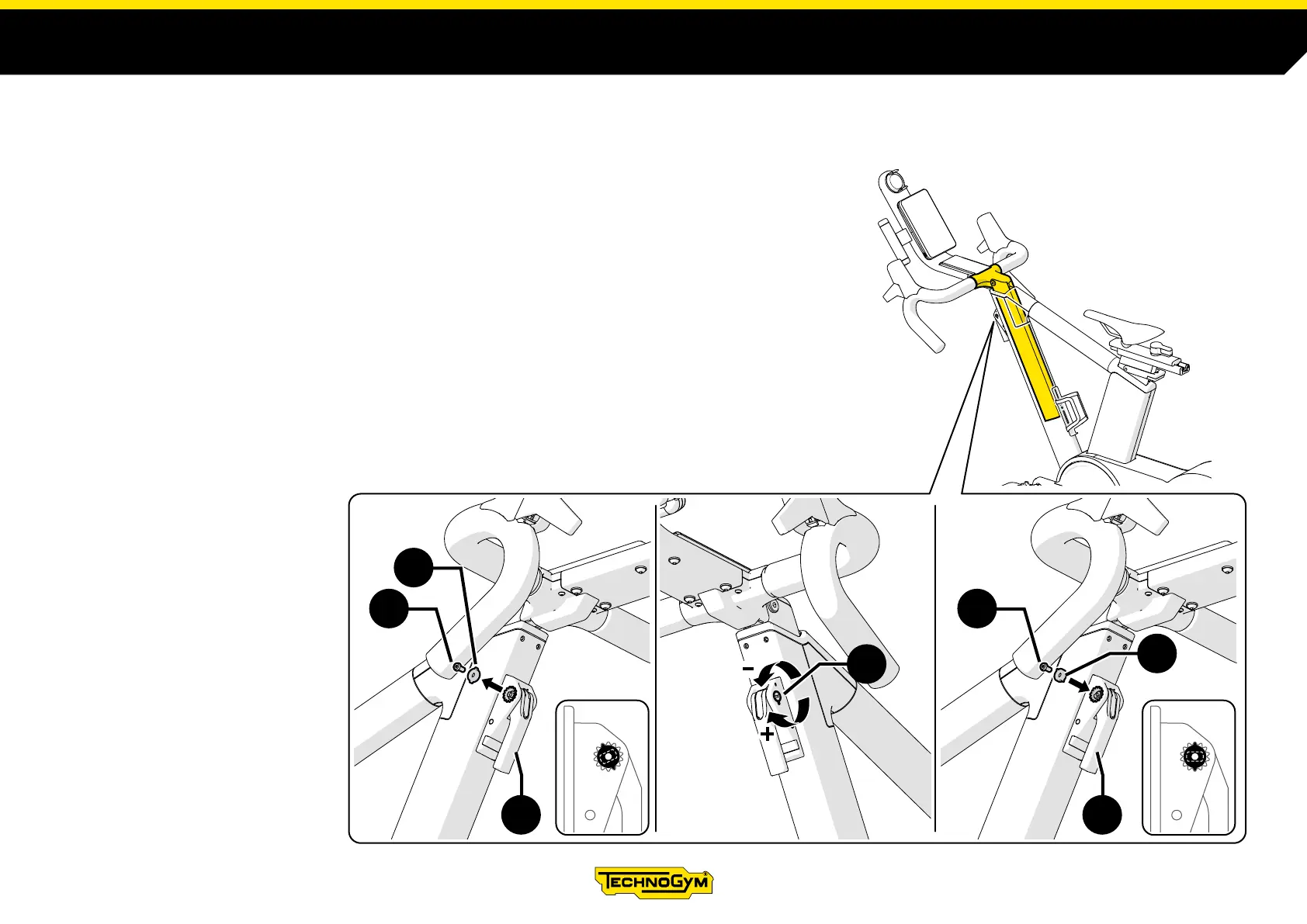 -
+
TECHNOGYM