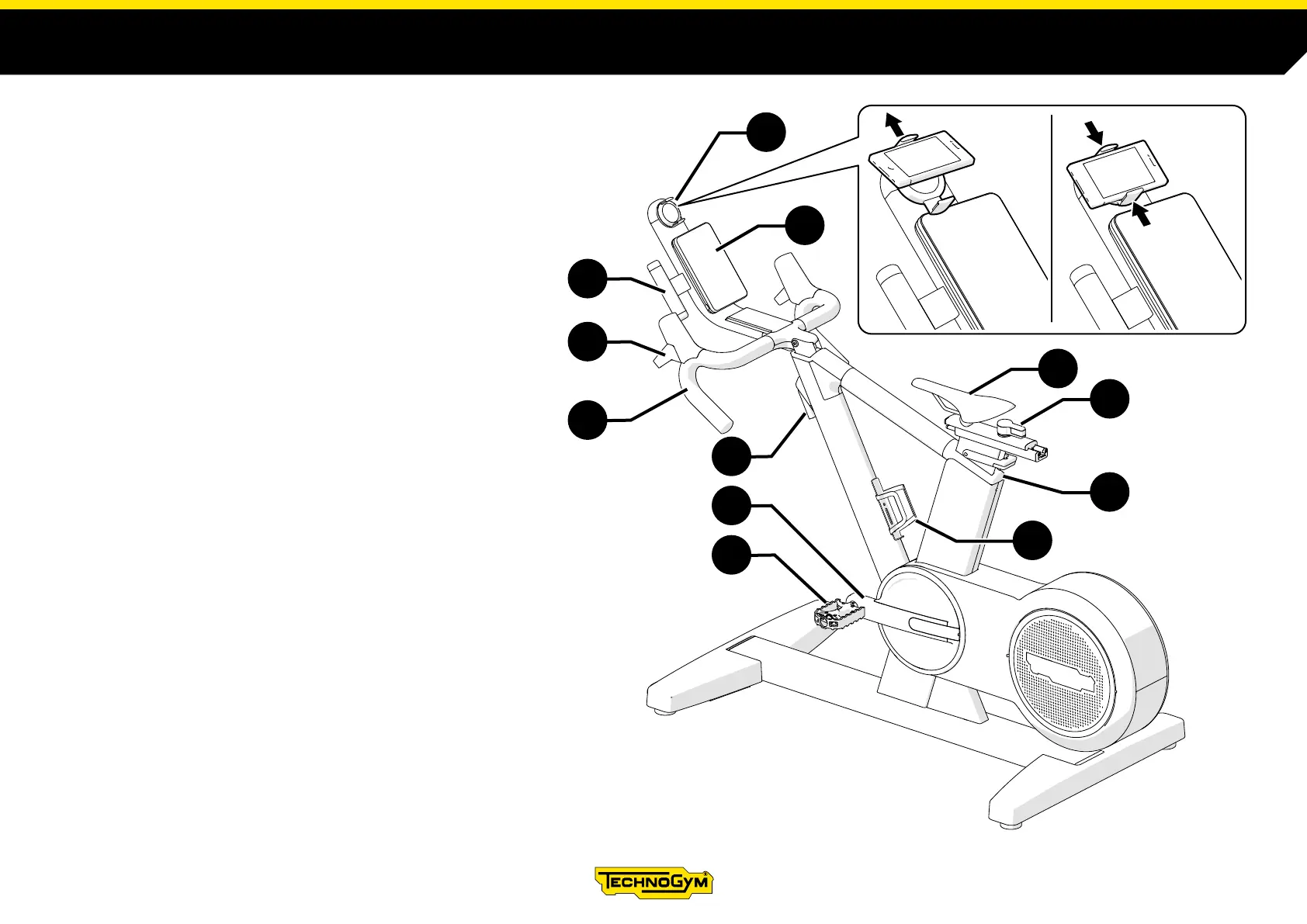 TECHNOGYM