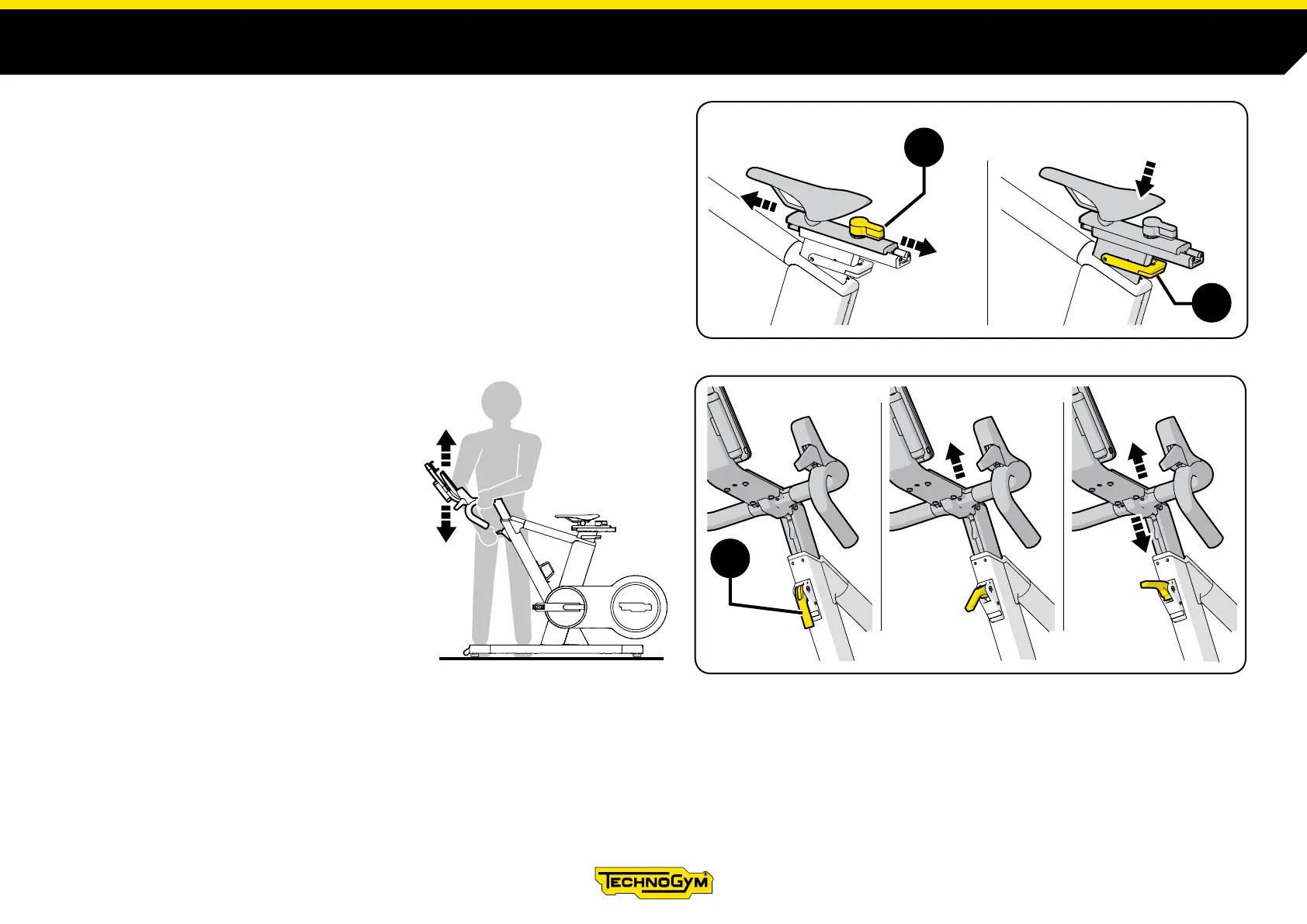 TECHNOGYM