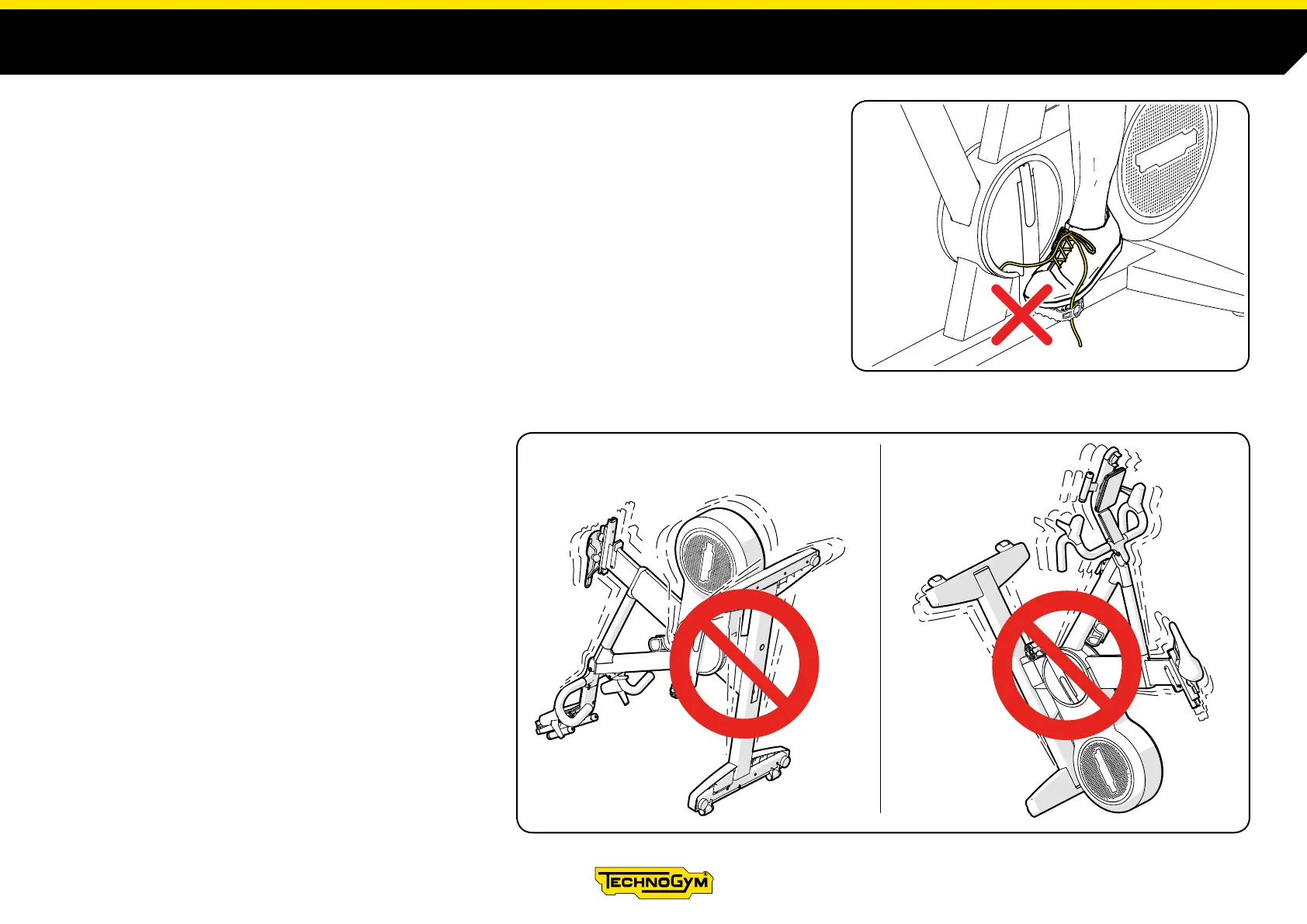 TECHNOGYM