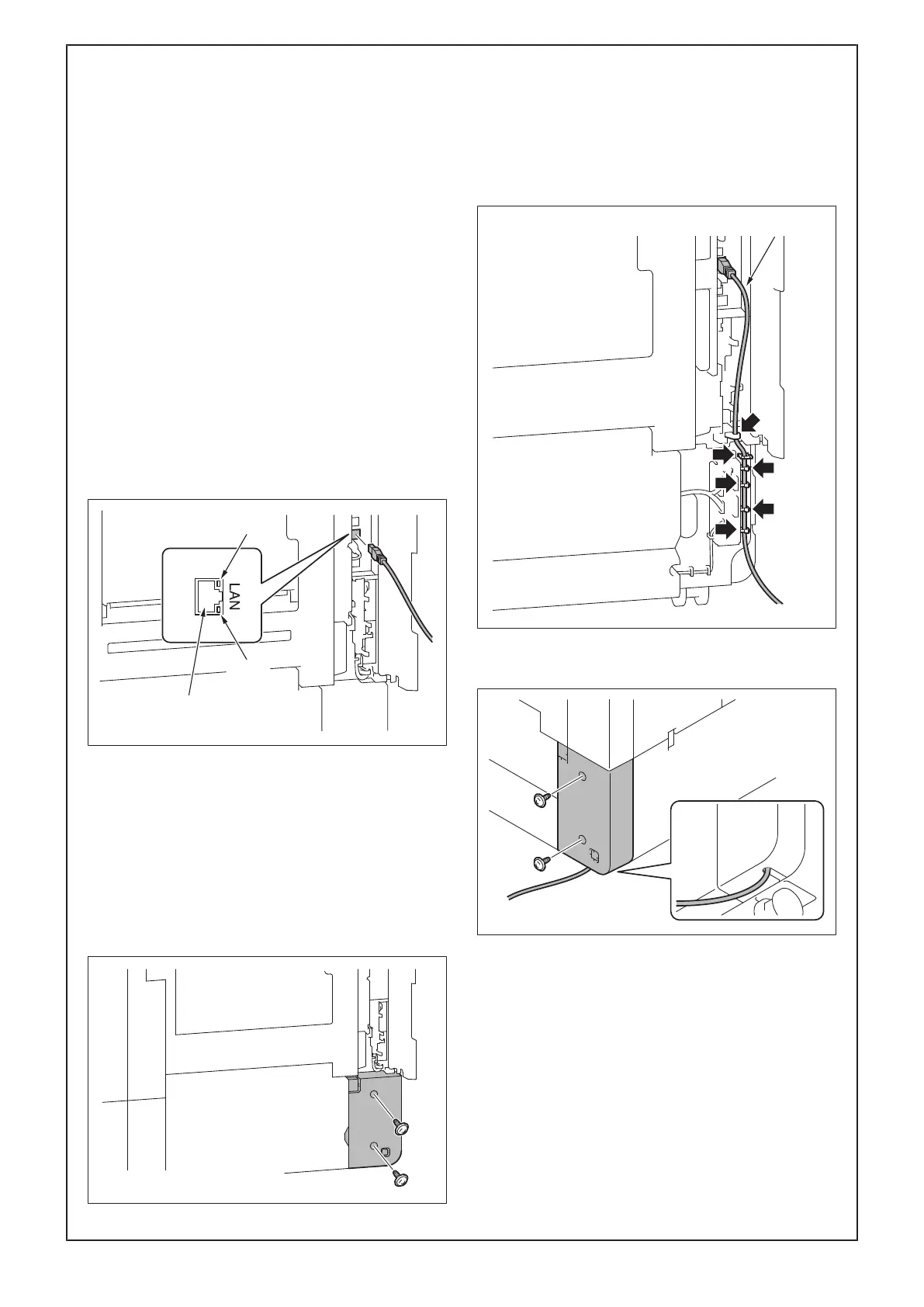 LAN