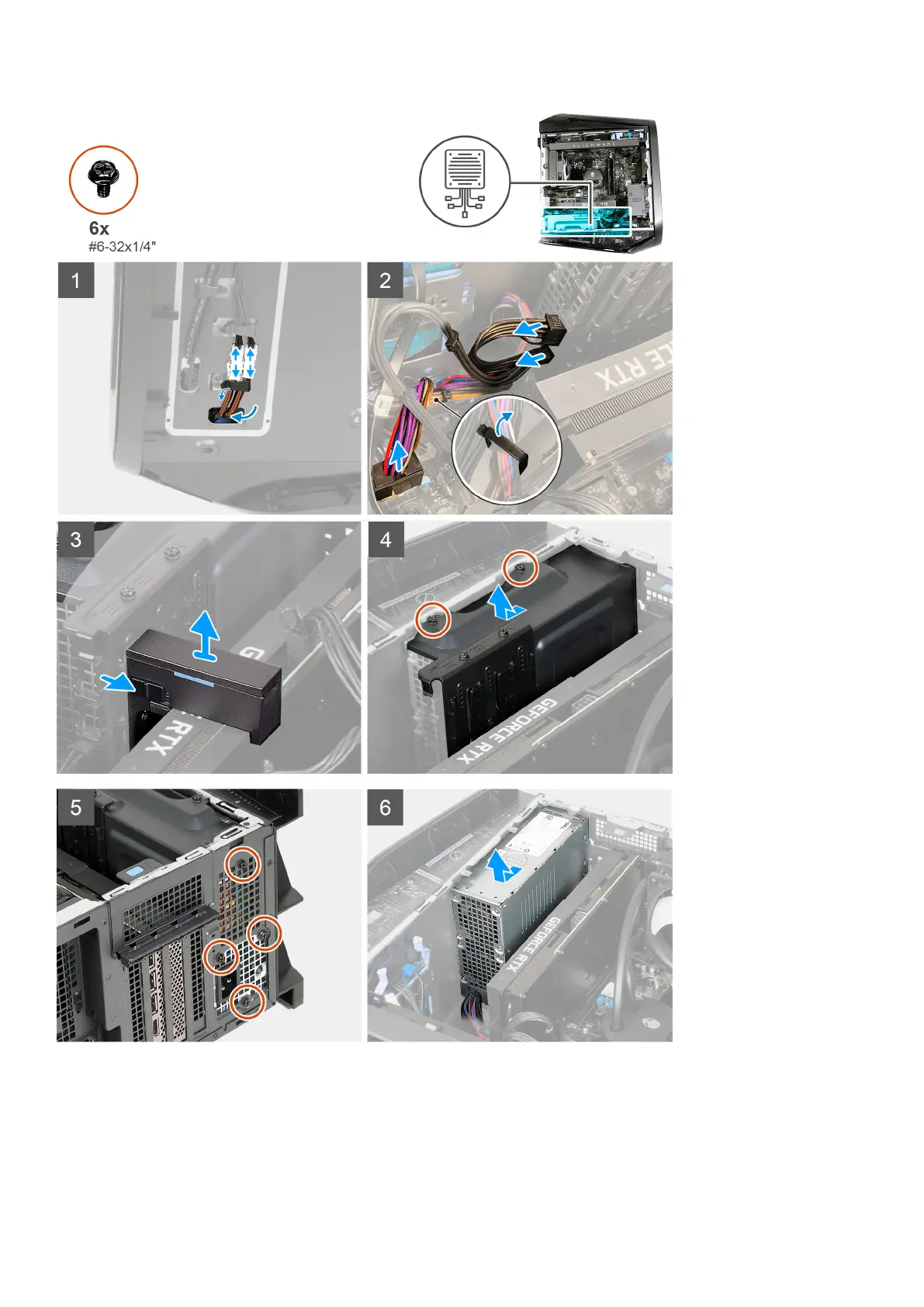 6x
#6-32x1/4"

ALIENWARE

1

2

RTX

3

RTX

4

GEFORCE RTX

5

6

GEFORCE RTX