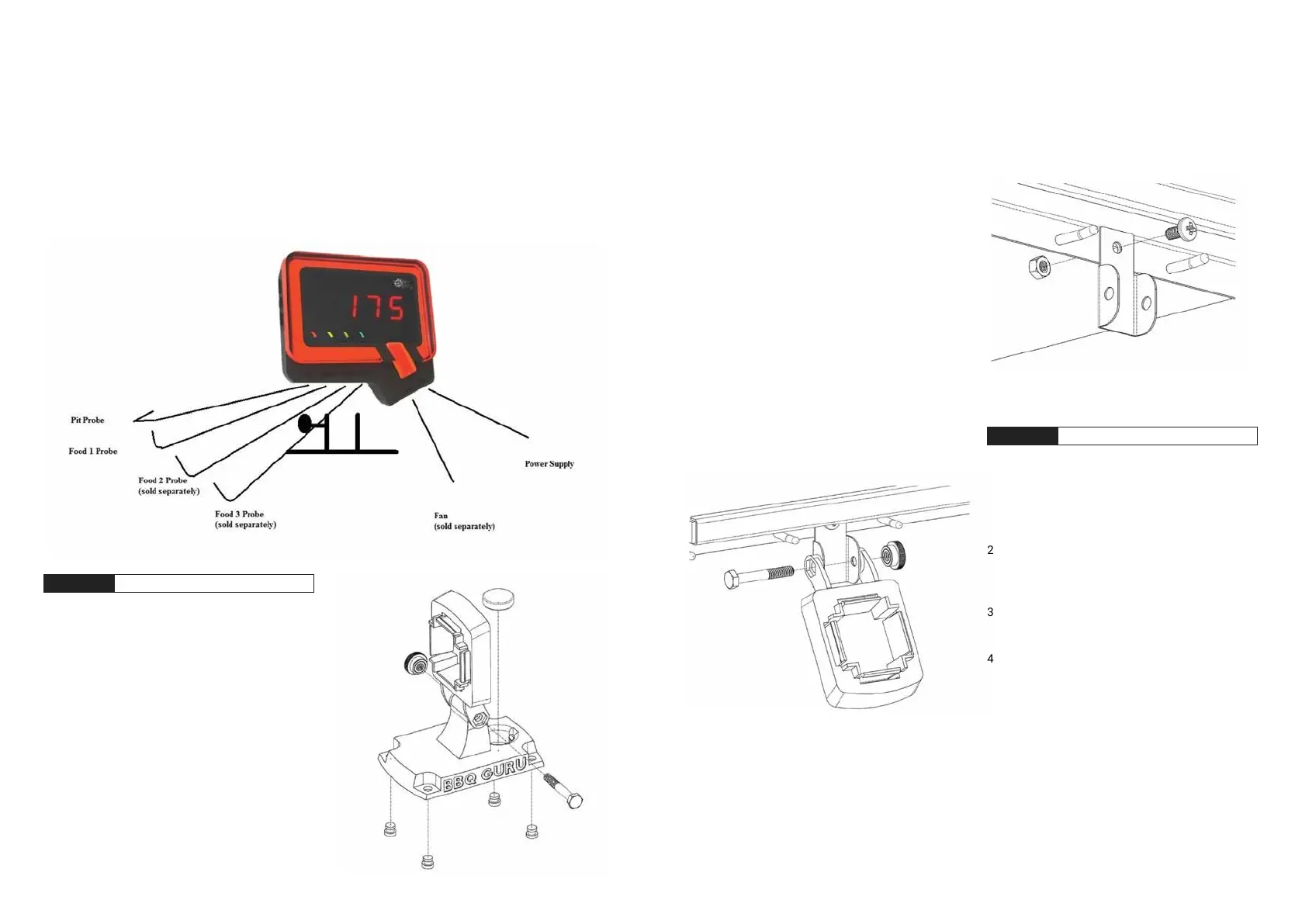 175

Pit Probe

Food 1 Probe

Food 2 Probe
(sold separately)

Food 3 Probe
(sold separately)

Fan
(sold separately)

Power Supply

BBQ GURU

2

3

4