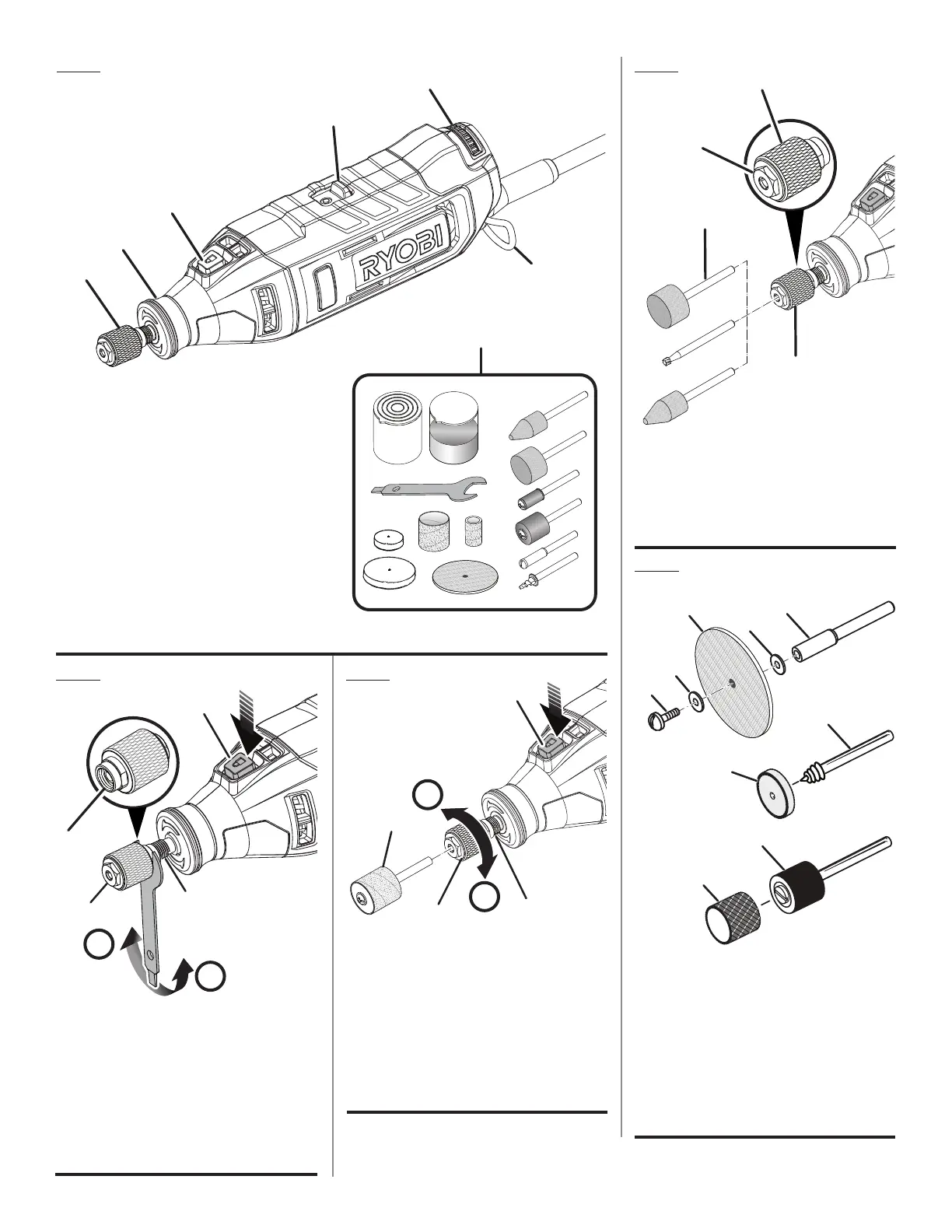 RYOBI