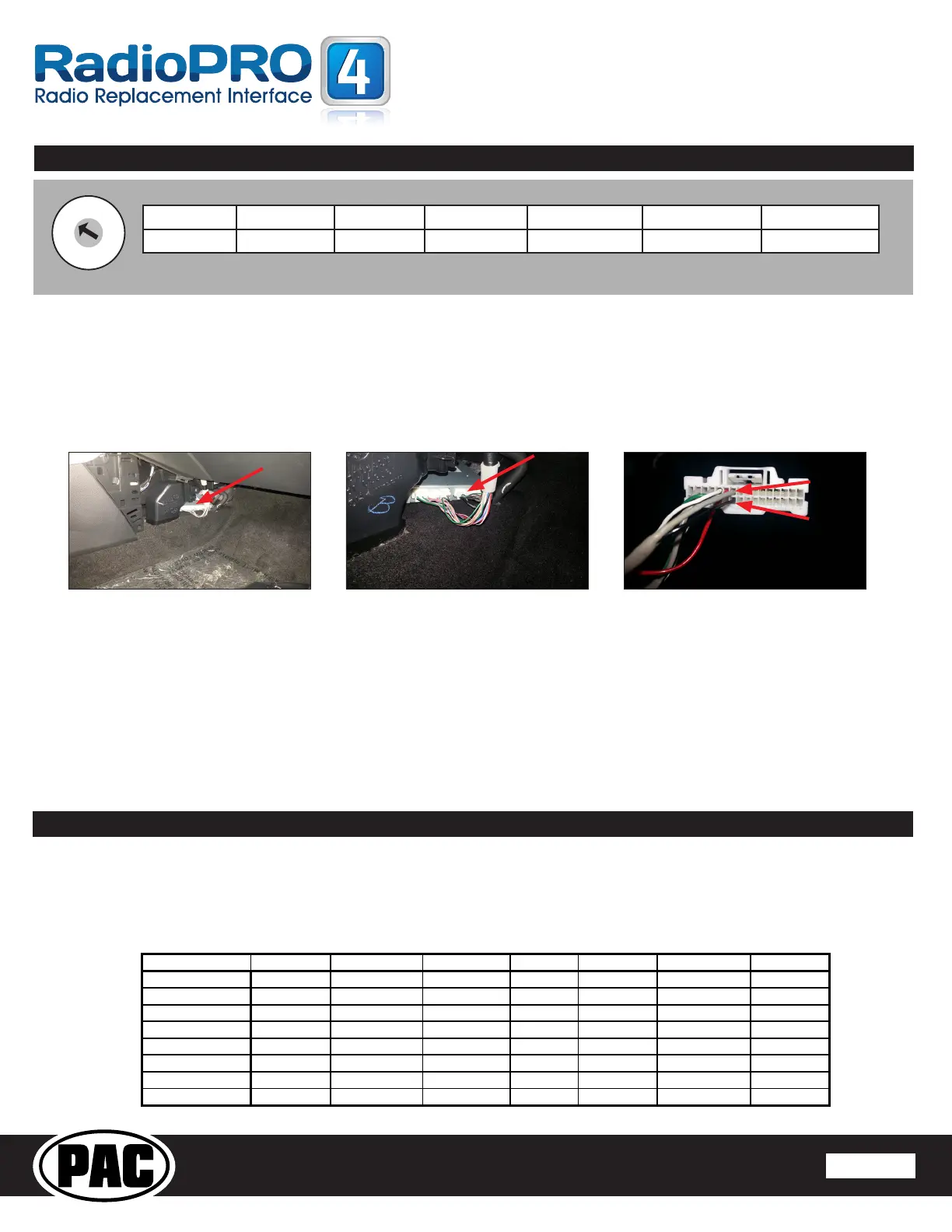 RadioPRO 4
Radio Replacement Interface

PAC