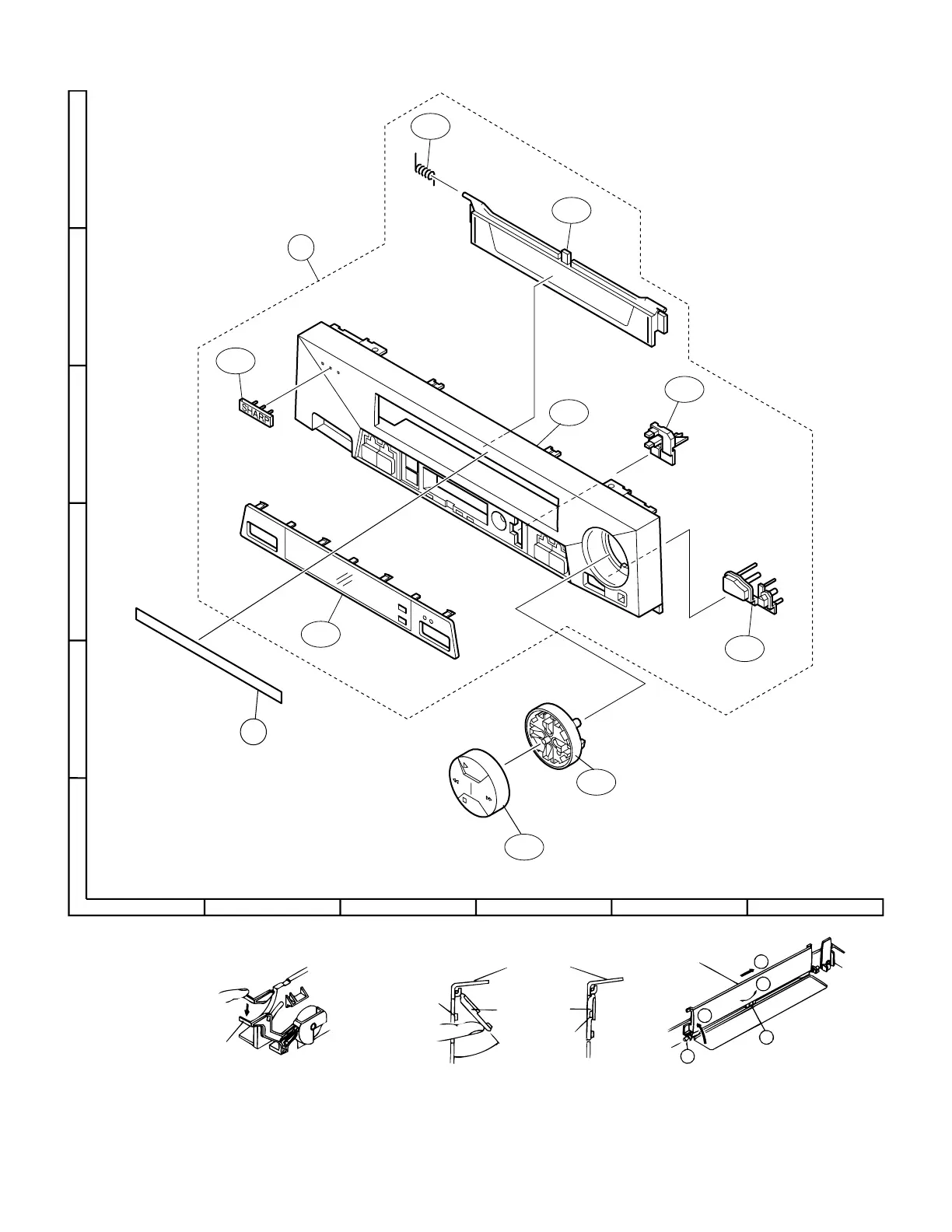 SHARP