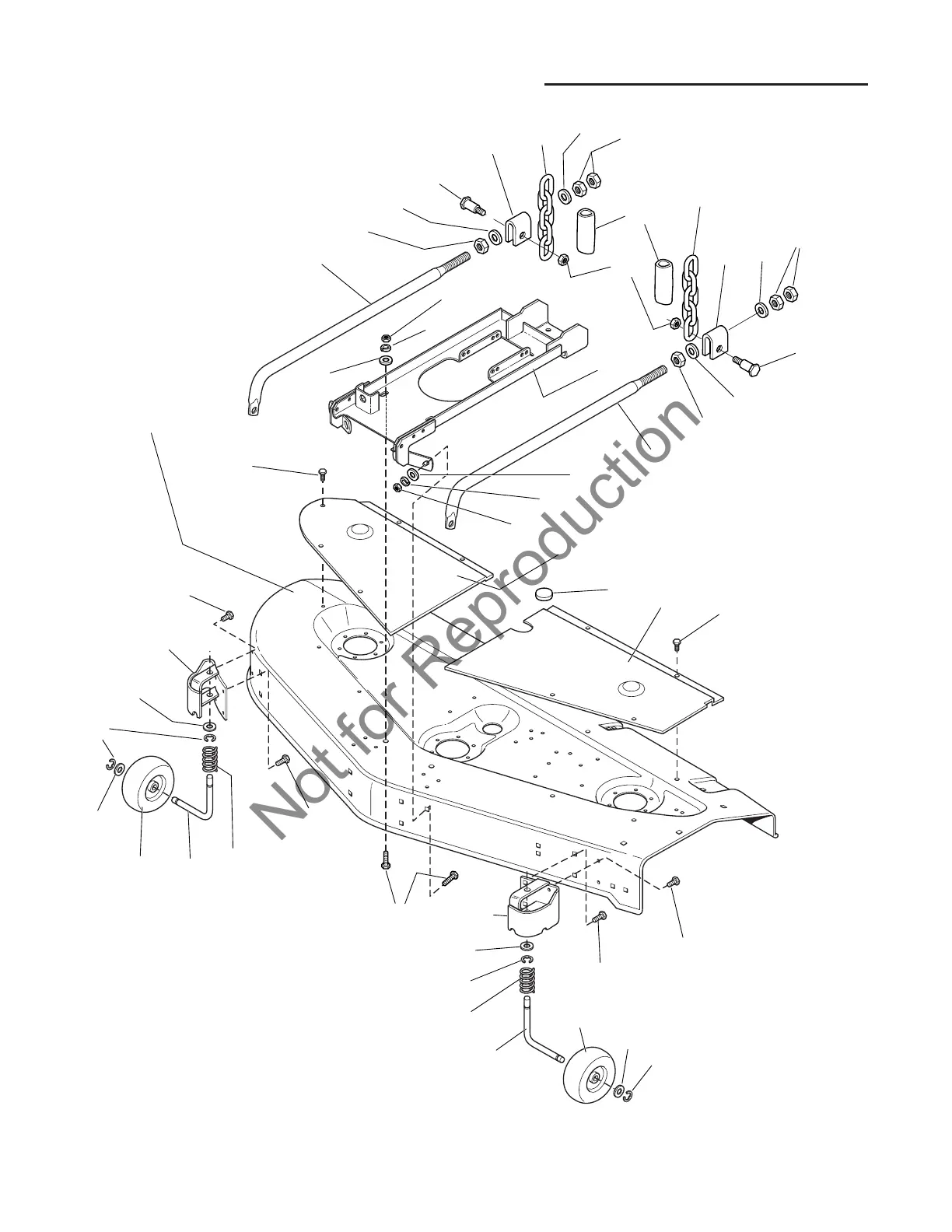 Not for Reproduction