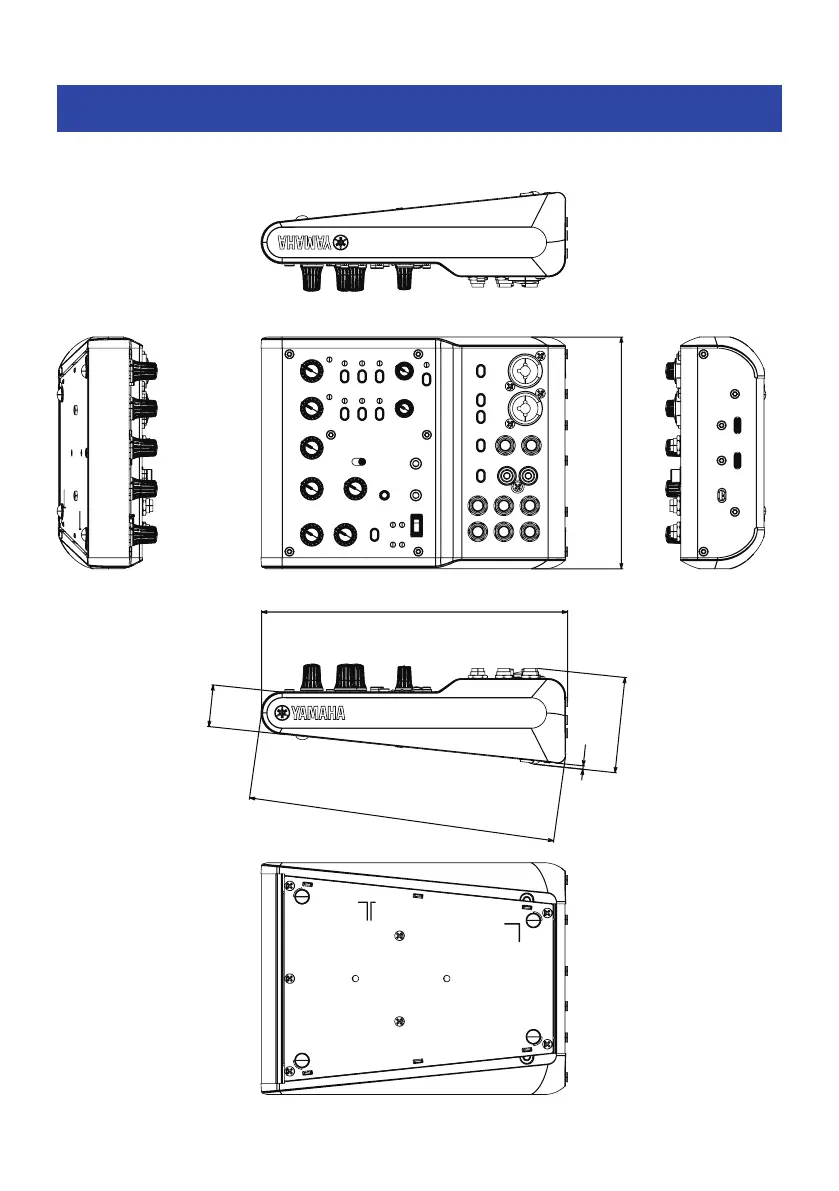 YAMAHA

YAMAHA