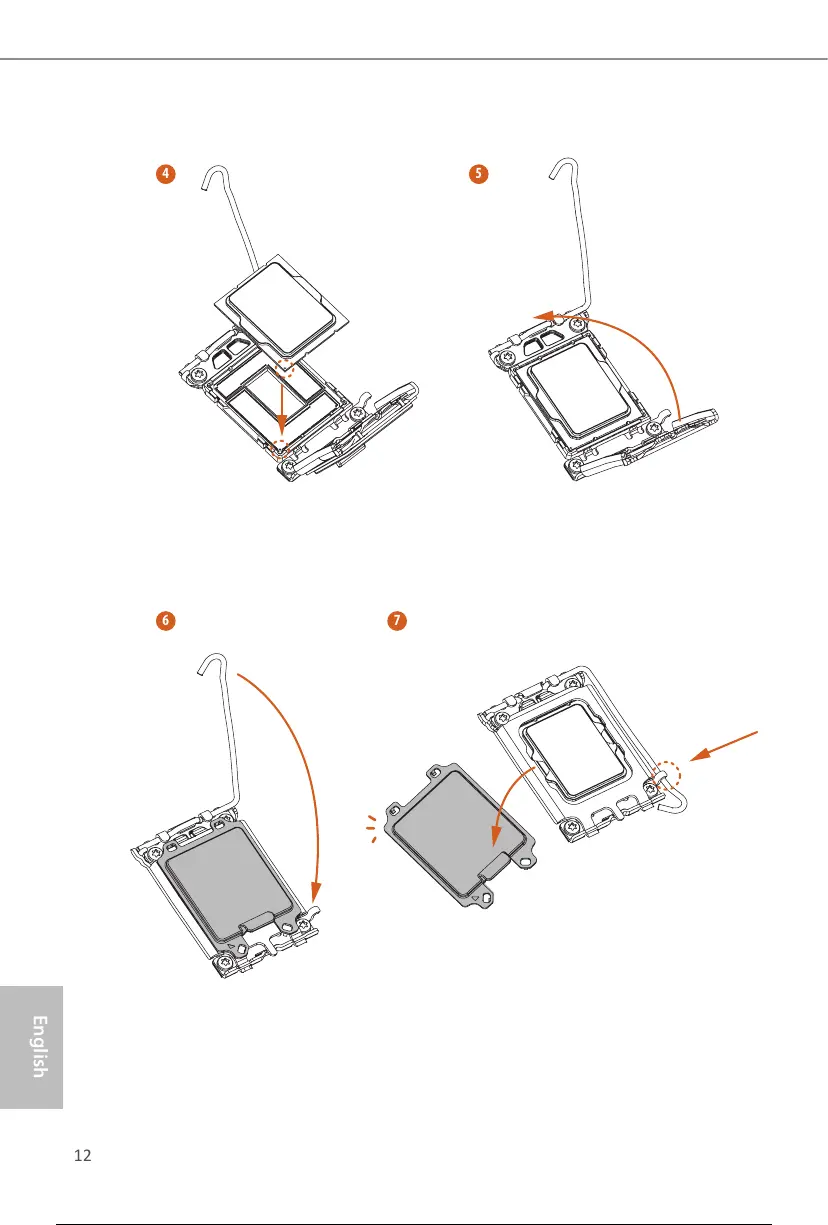 4

5

6

7

English

12