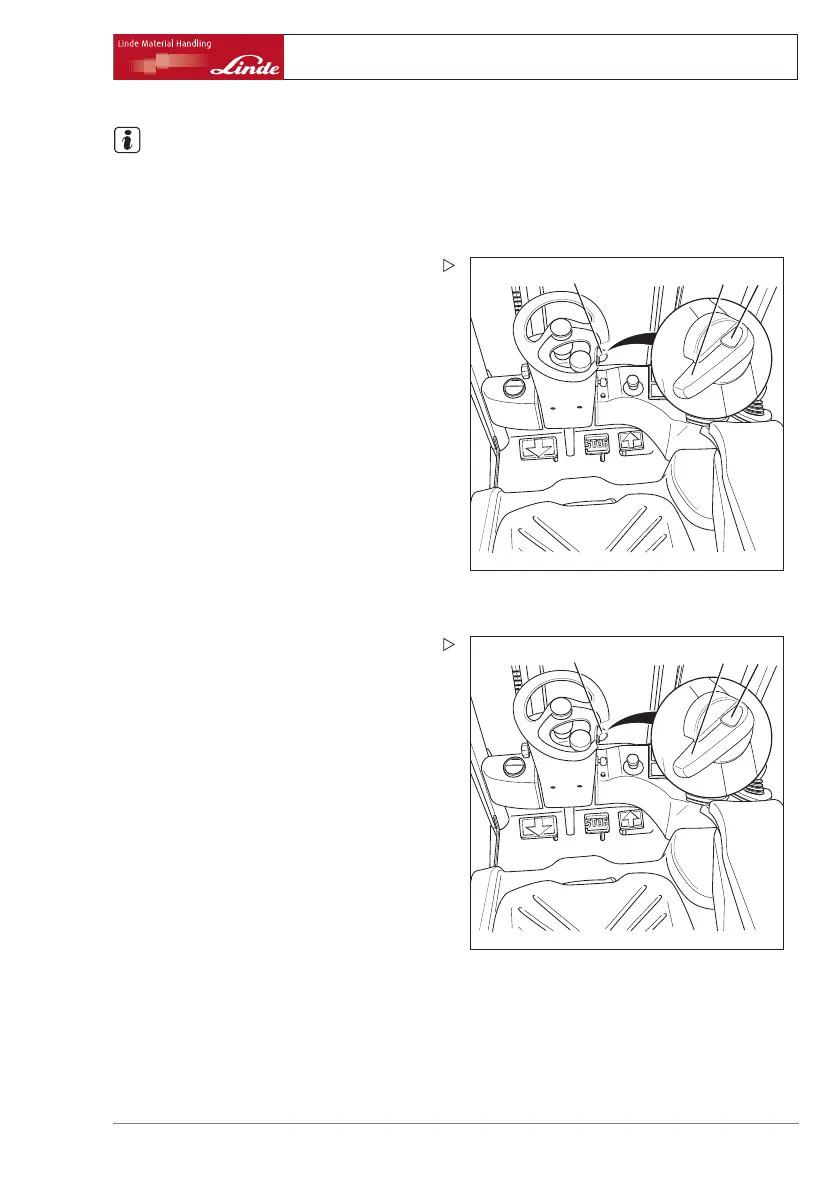 Linde Material Handling

Linde

STOP

STOP