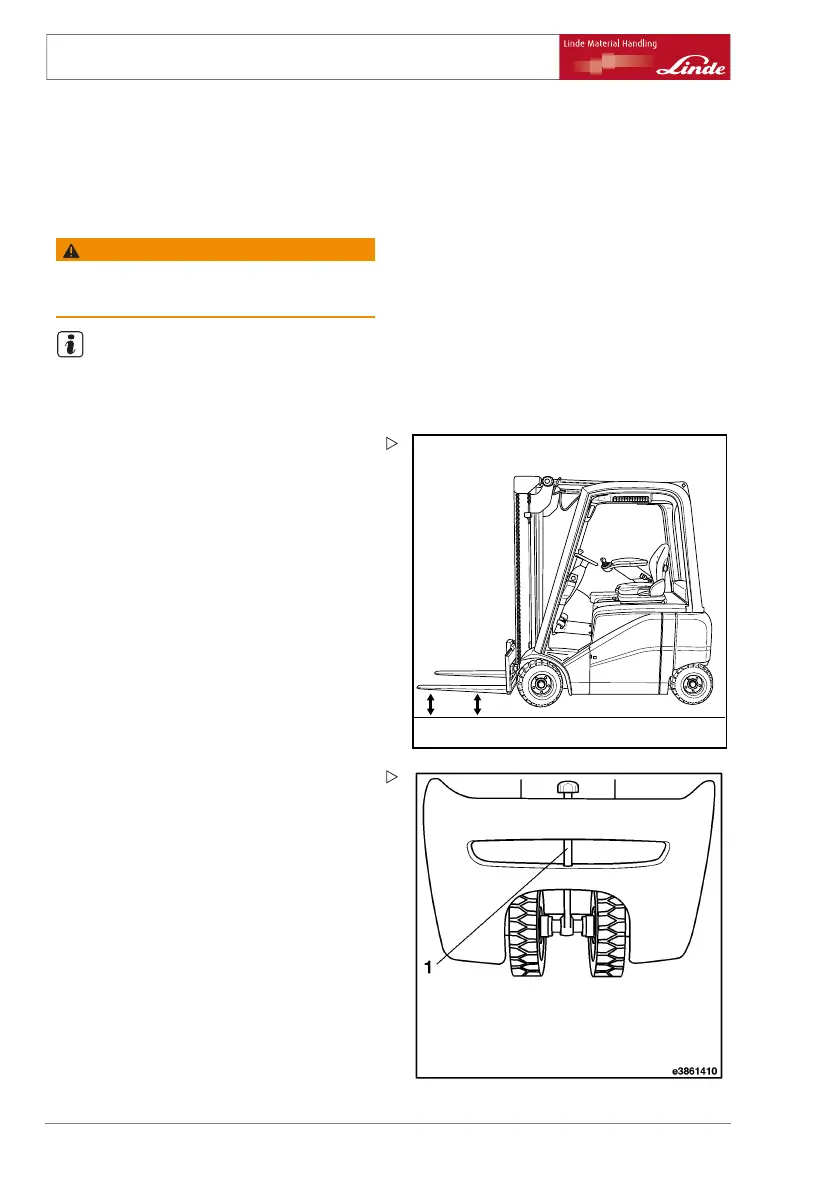 Linde Material Handling

Linde

1

e3861410