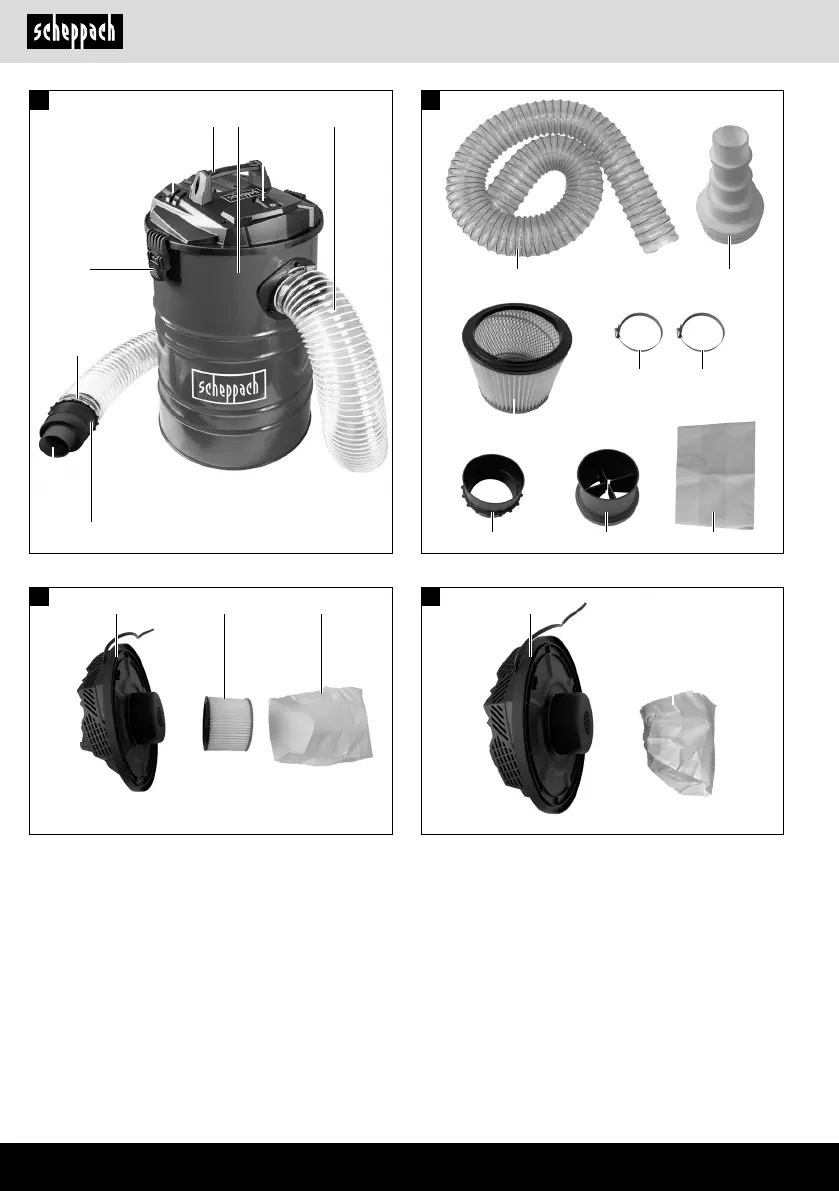 scheppach

scheppach