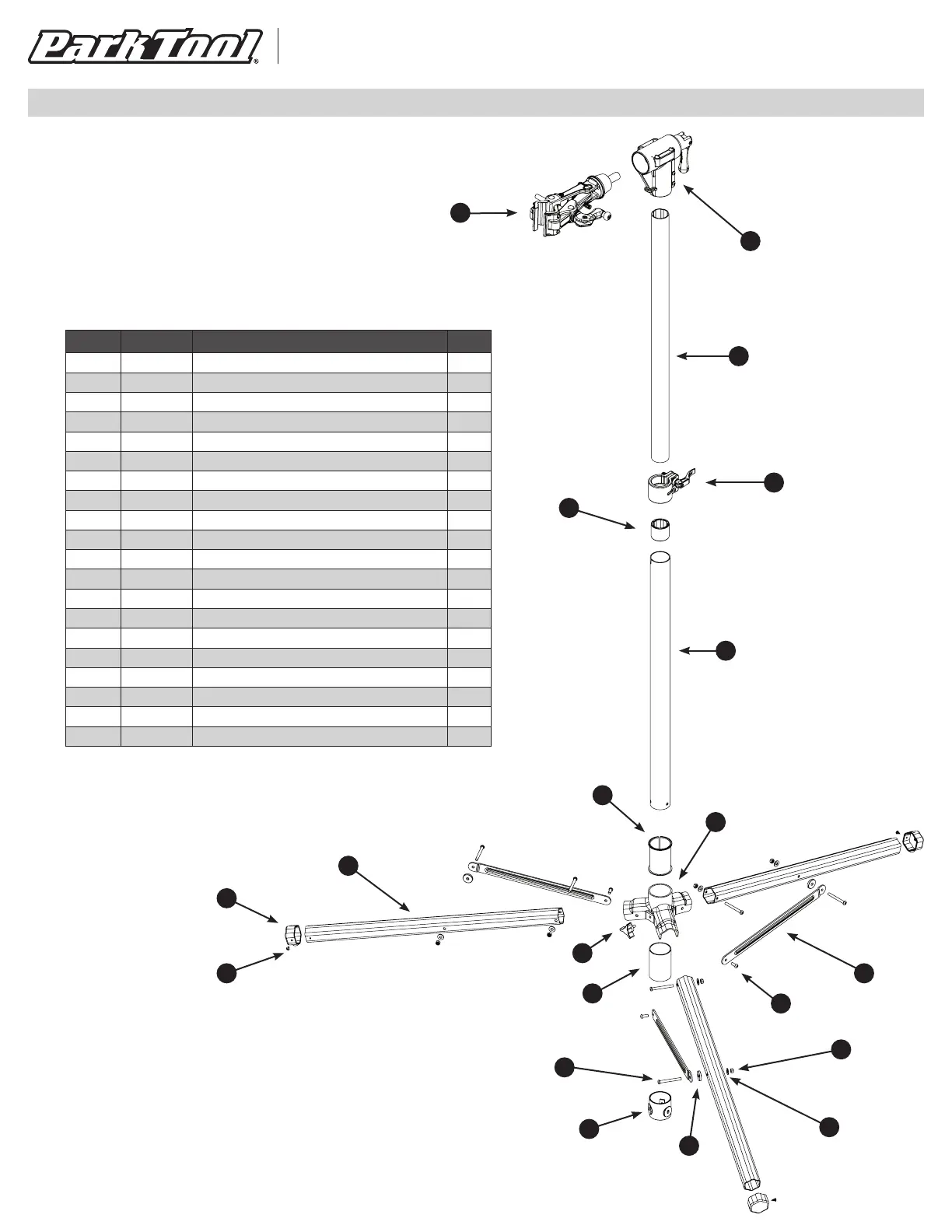 Park Tool®