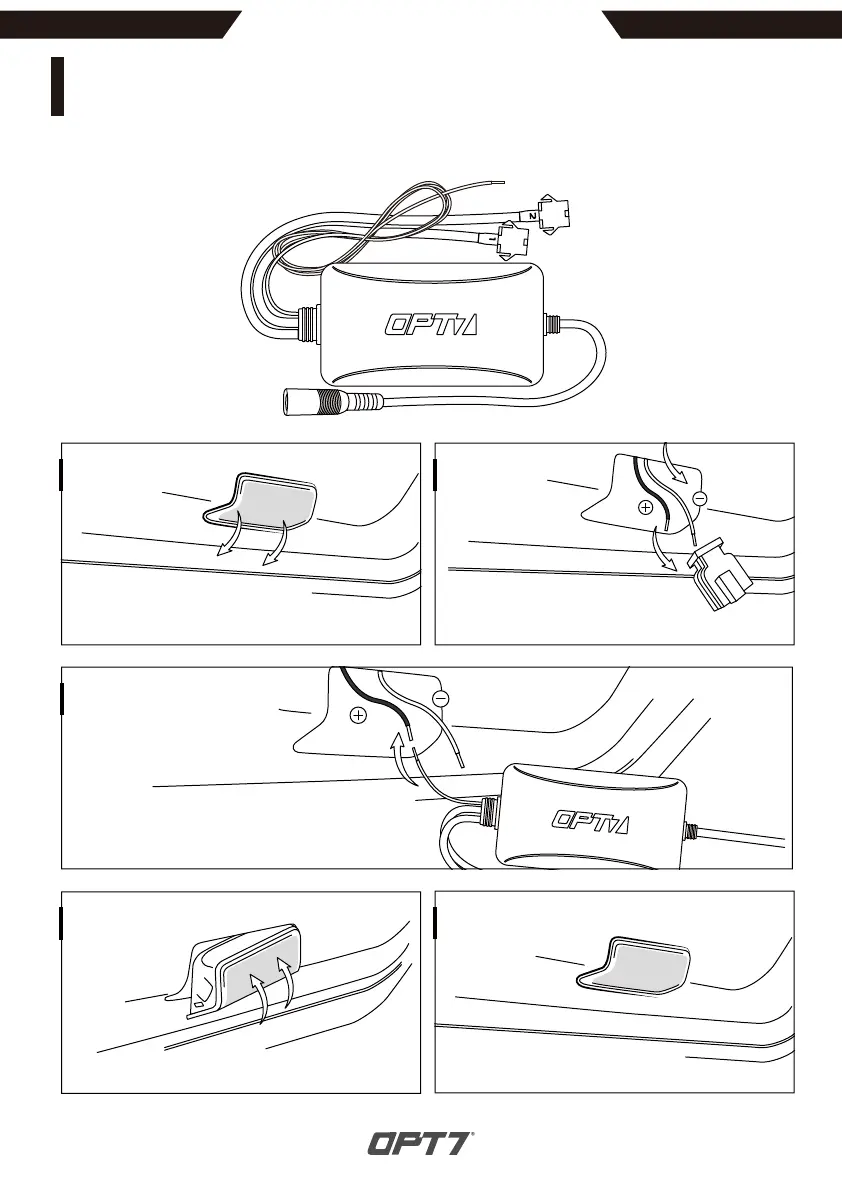 N

OPT7

OPT7

OPT7