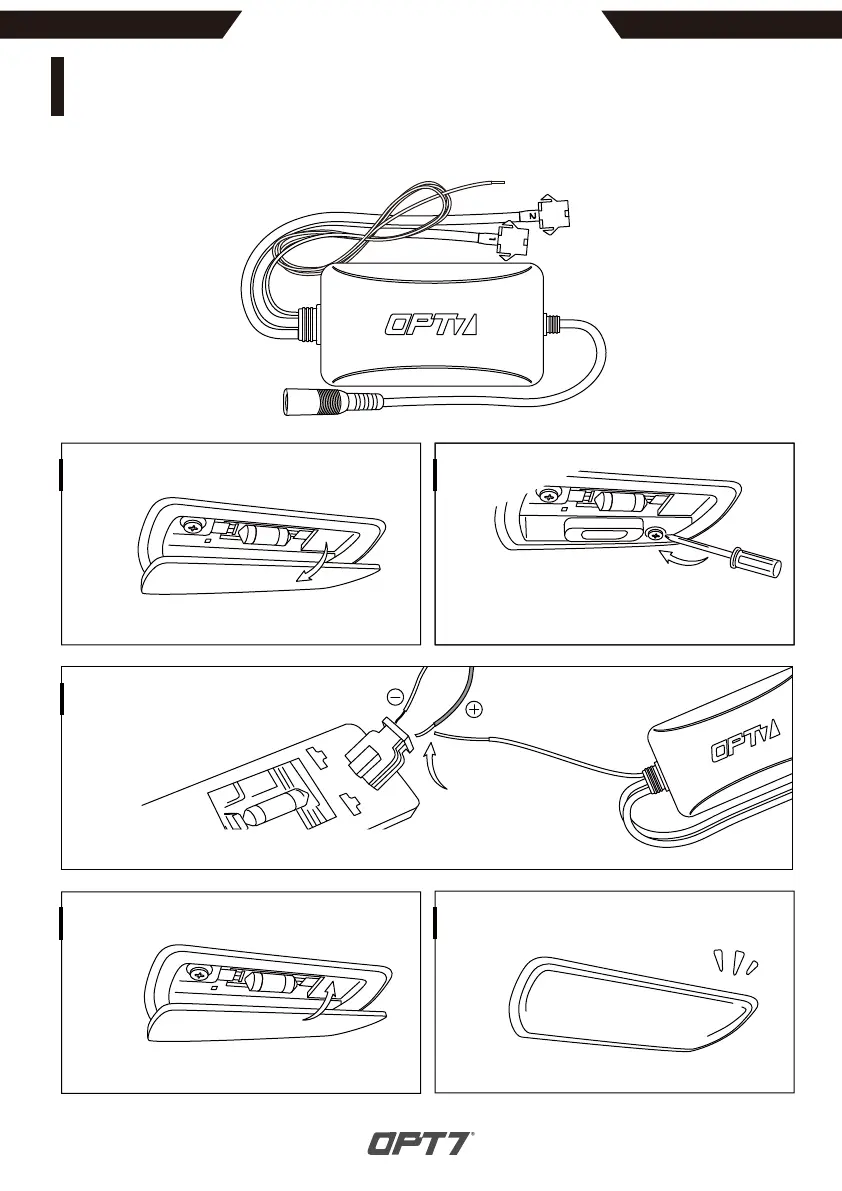 N

OPT7

OPT7

OPT7