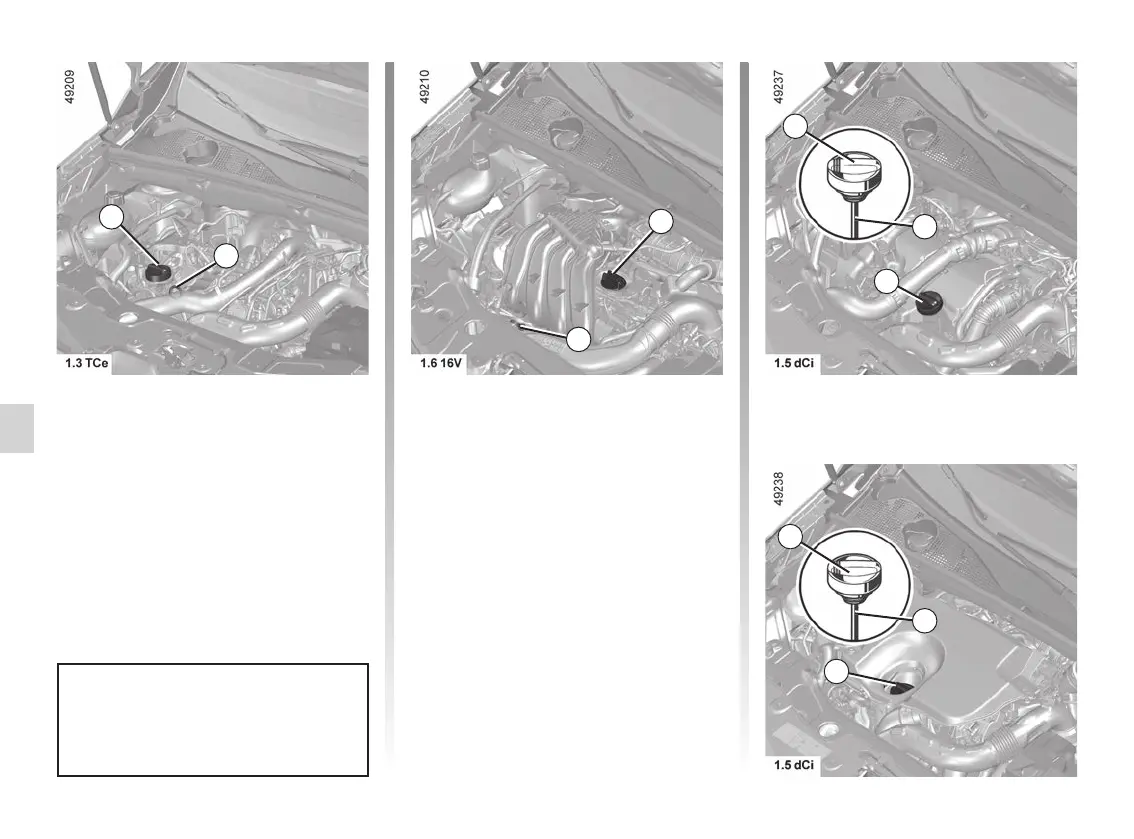 49209

1.3 TCe

49210

1.6 16V

49237

1.5 dCi

49238

1.5 dCi