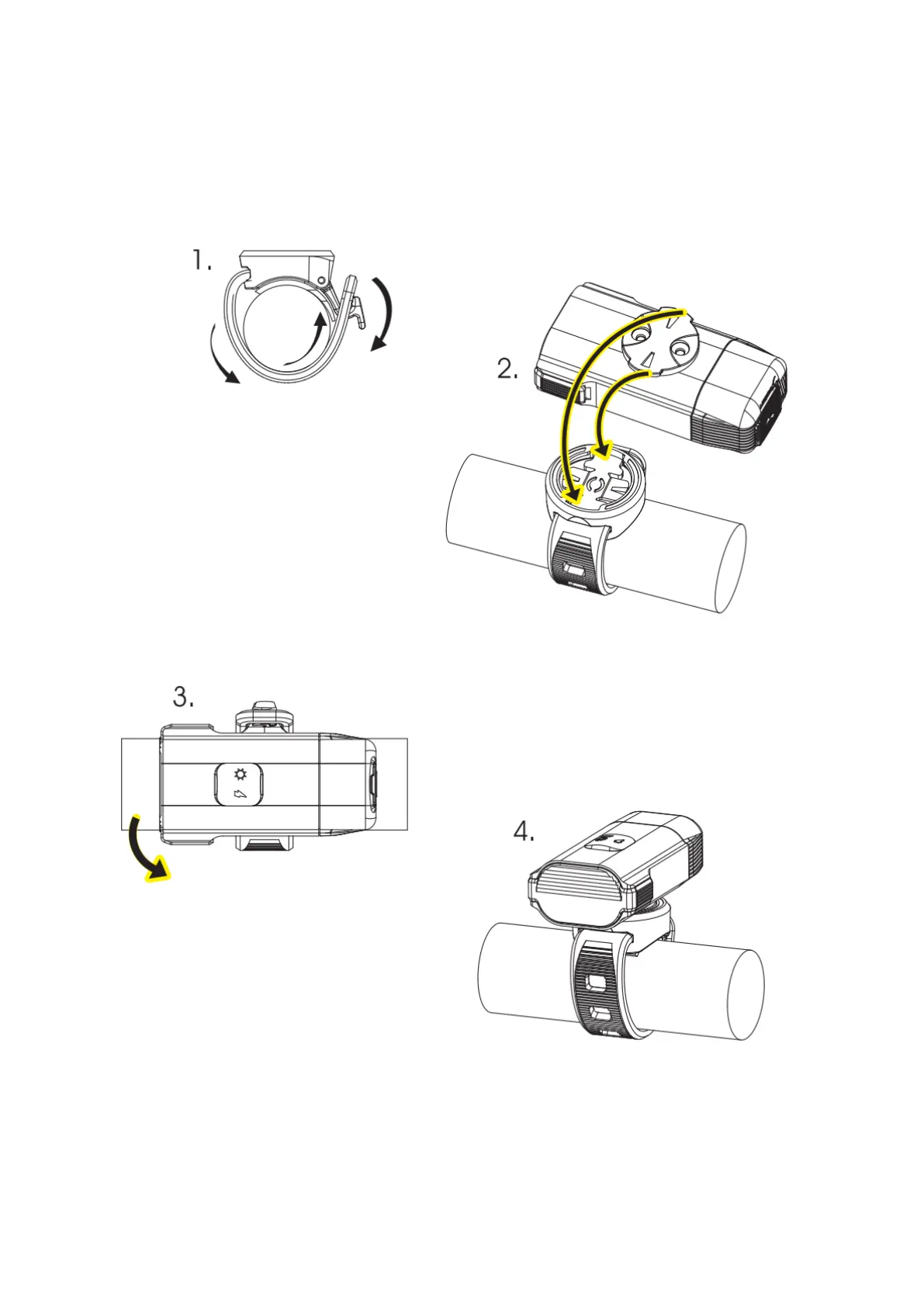 1.

2.

3.

4.