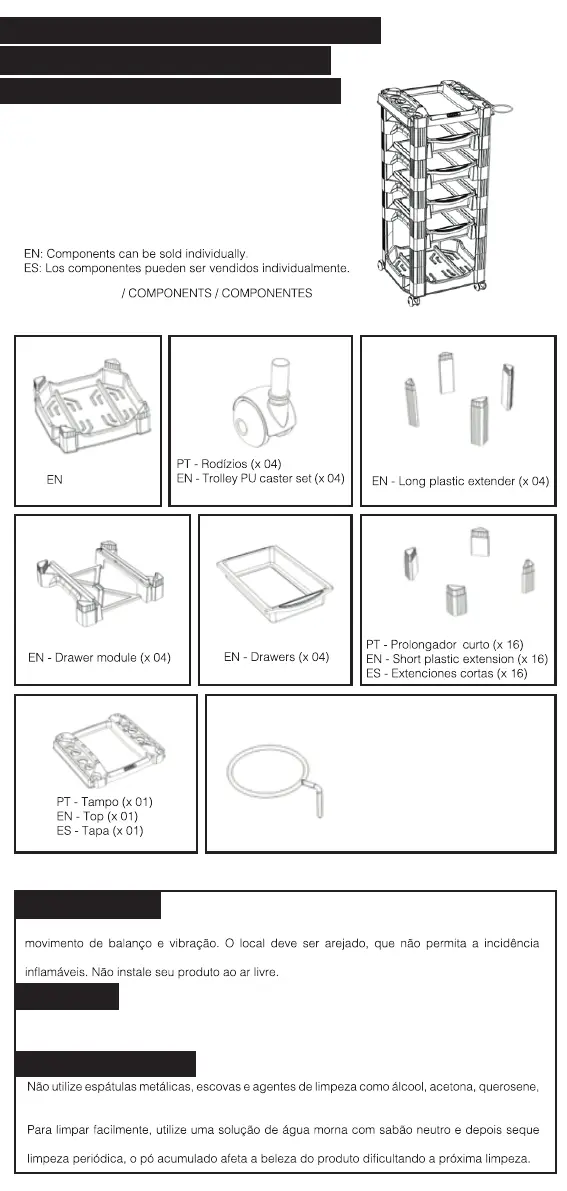 EN: Components can be sold individually.
ES: Los componentes pueden ser vendidos individualmente.

/ COMPONENTS / COMPONENTES

EN

PT - Rodízios (x 04)
EN - Trolley PU caster set (x 04)

EN - Long plastic extender (x 04)

EN - Drawer module (x 04)

EN - Drawers (x 04)

PT - Prolongador curto (x 16)
EN - Short plastic extension (x 16)
ES - Extenciones cortas (x 16)

PT - Tampo (x 01)
EN - Top (x 01)
ES - Tapa (x 01)

movimento de balanço e vibração. O local deve ser arejado, que não permita a incidência

inflamáveis. Não instale seu produto ao ar livre.

Não utilize espátulas metálicas, escovas e agentes de limpeza como álcool, acetona, querosene,

Para limpar facilmente, utilize uma solução de água morna com sabão neutro e depois seque

limpeza periódica, o pó acumulado afeta a beleza do produto dificultando a próxima limpeza.