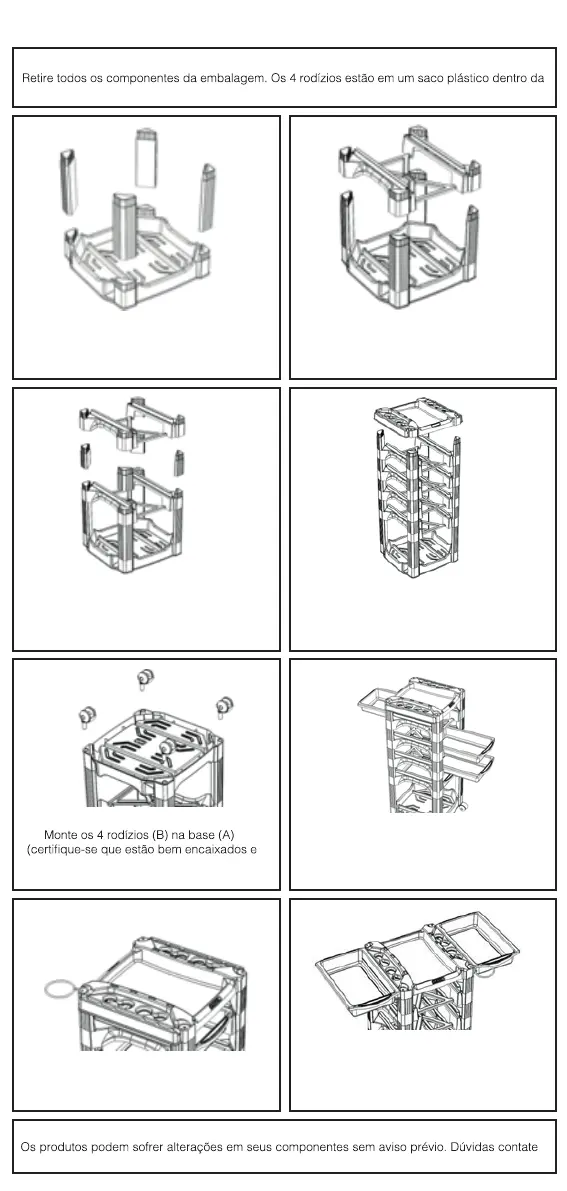 Retire todos os componentes da embalagem. Os 4 rodízios estão em um saco plástico dentro da

Monte os 4 rodízios (B) na base (A) (certifique-se que estão bem encaixados e

Os produtos podem sofrer alterações em seus componentes sem aviso prévio. Dúvidas contate