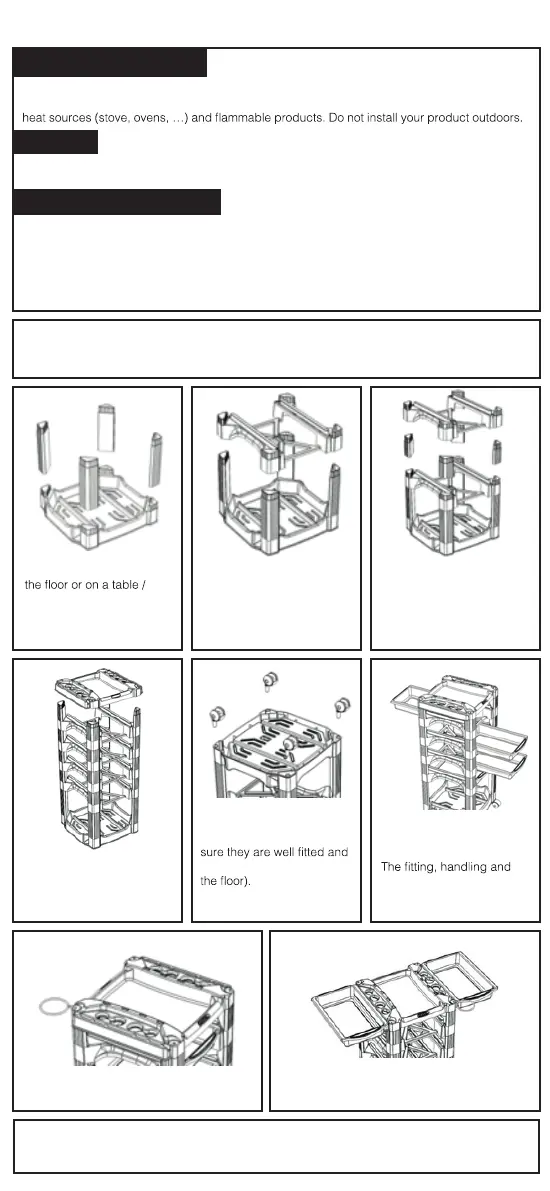 heat sources (stove, ovens, …) and flammable products. Do not install your product outdoors.

the floor or on a table /

sure they are well fitted and

the floor).

The fitting, handling and