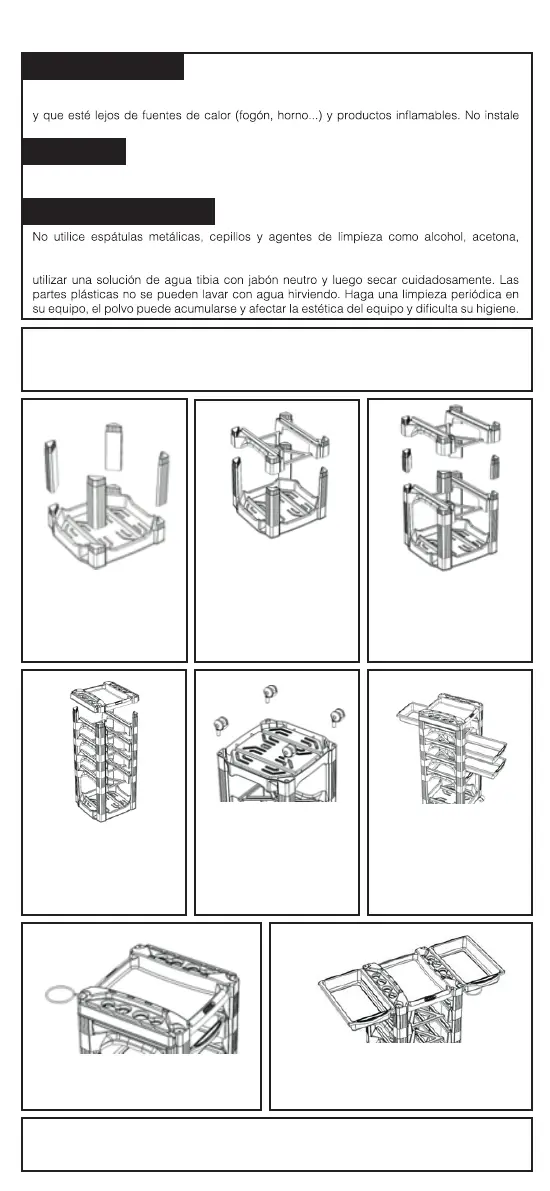 y que esté lejos de fuentes de calor (fogón, horno...) y productos inflamables. No instale

No utilice espátulas metálicas, cepillos y agentes de limpieza como alcohol, acetona,

utilizar una solución de agua tibia con jabón neutro y luego secar cuidadosamente. Las partes plásticas no se pueden lavar con agua hirviendo. Haga una limpieza periódica en su equipo, el polvo puede acumularse y afectar la estética del equipo y dificulta su higiene.