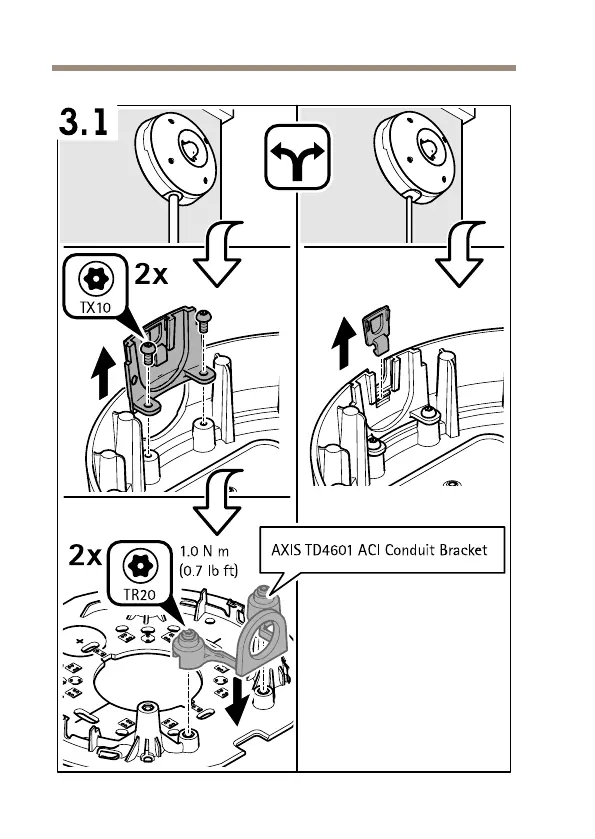 3.1

2x

TX10

2x

TR20

1.0 N m
(0.7 lb ft)

AXIS TD4601 ACI Conduit Bracket