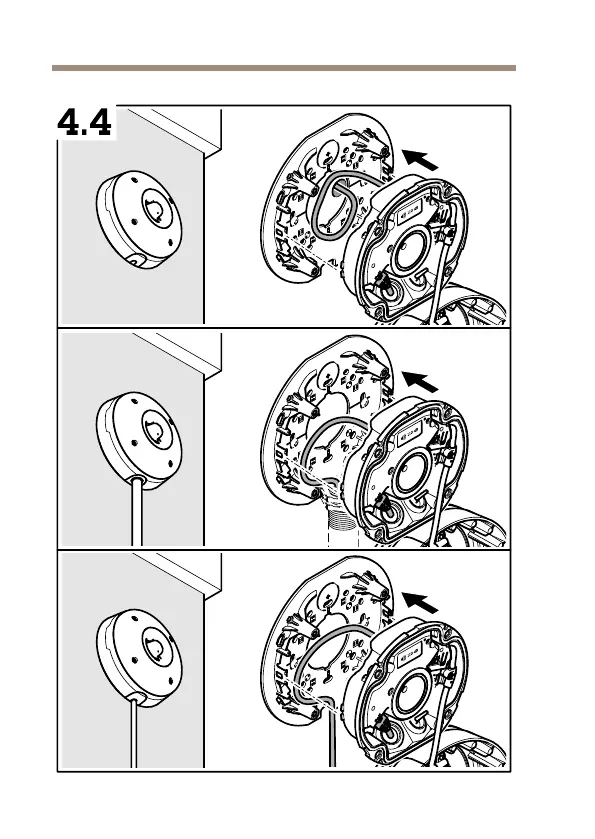 4.4