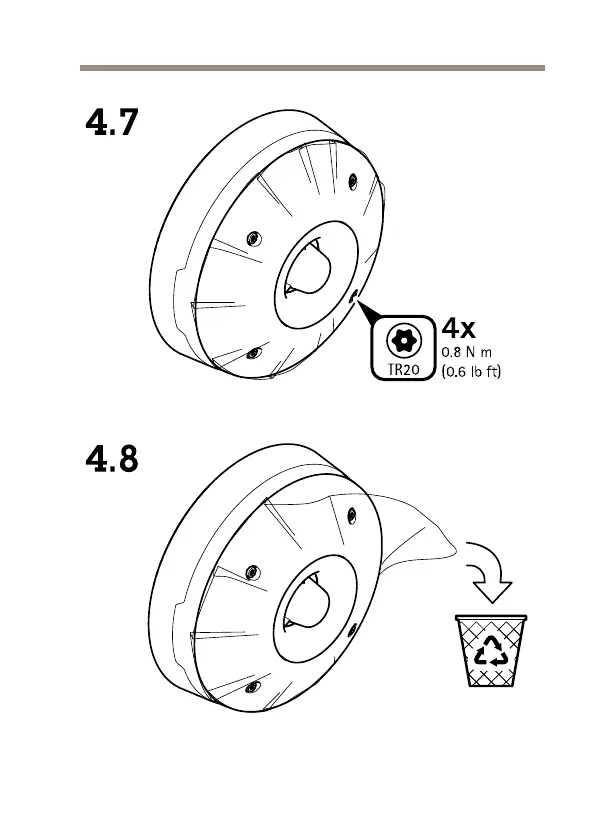 4.7

TR20

4x
0.8 N m
(0.6 lb ft)

4.8