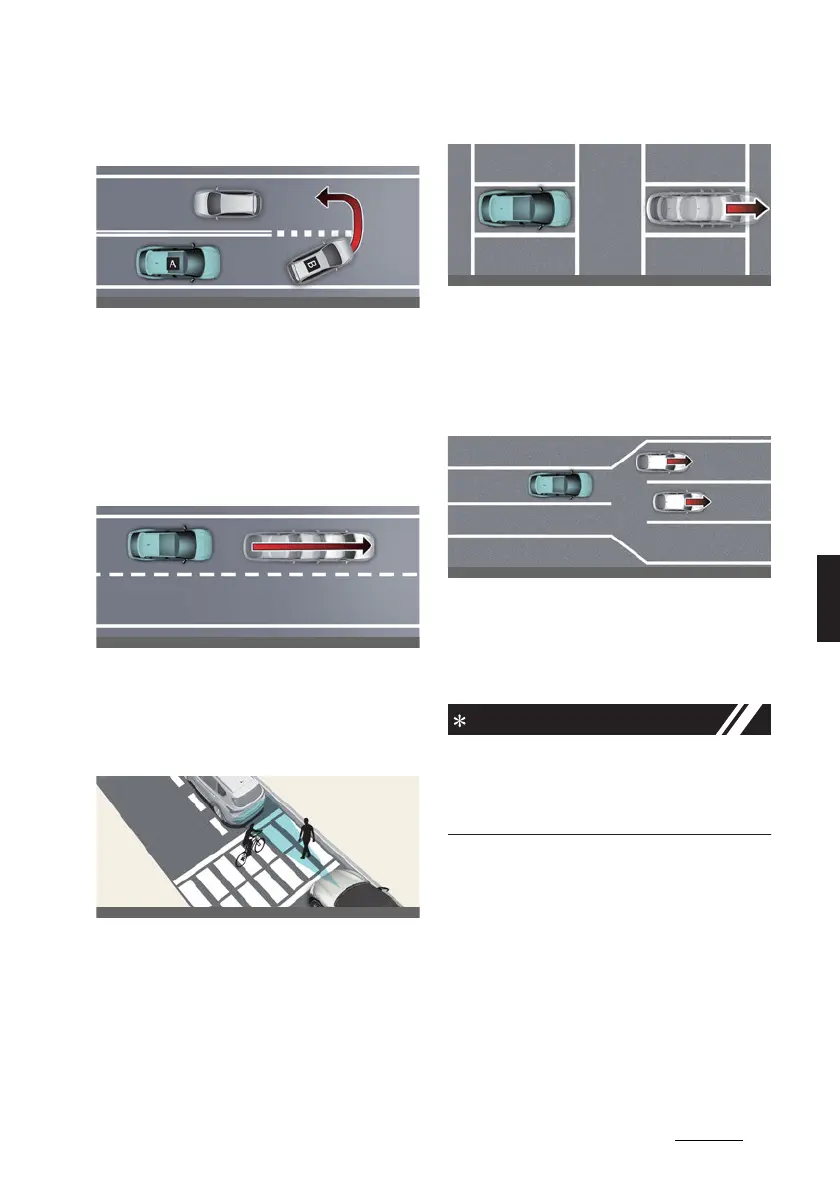 A

B

*