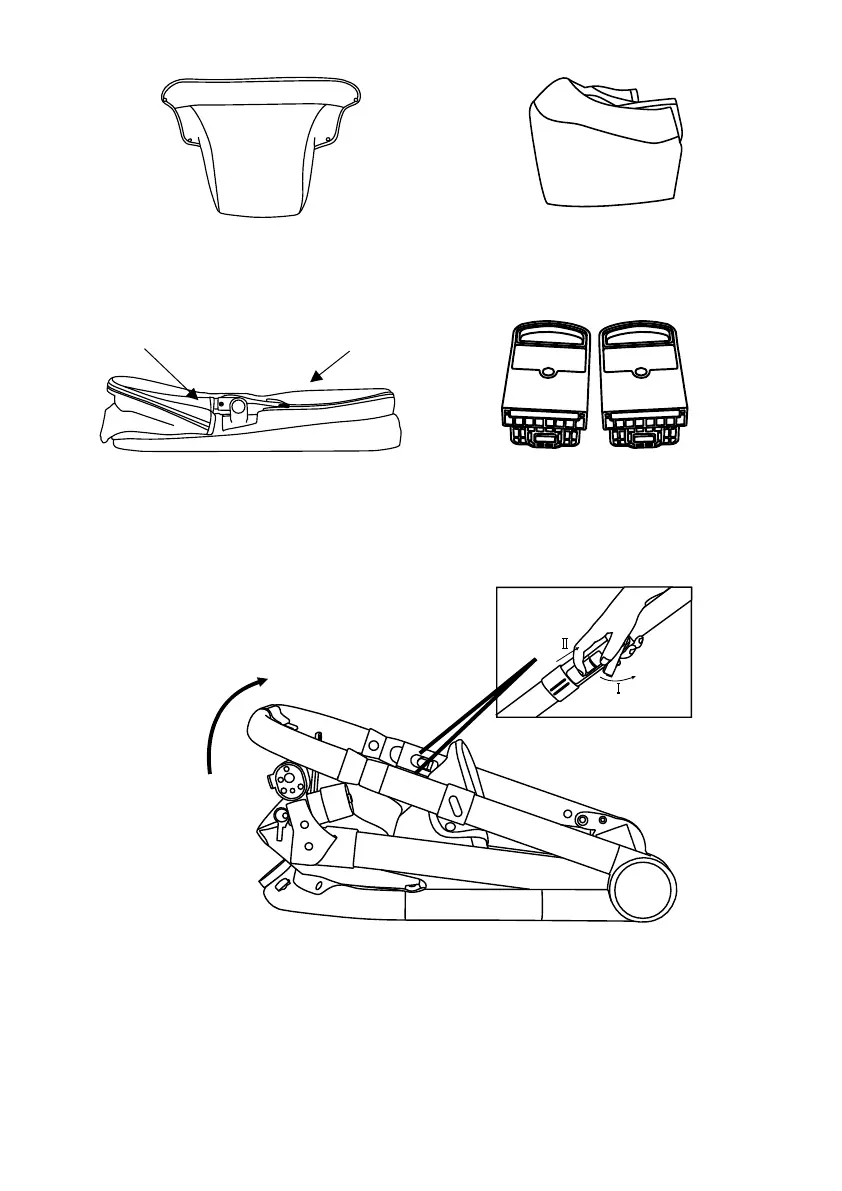 Ⅱ
Ⅰ