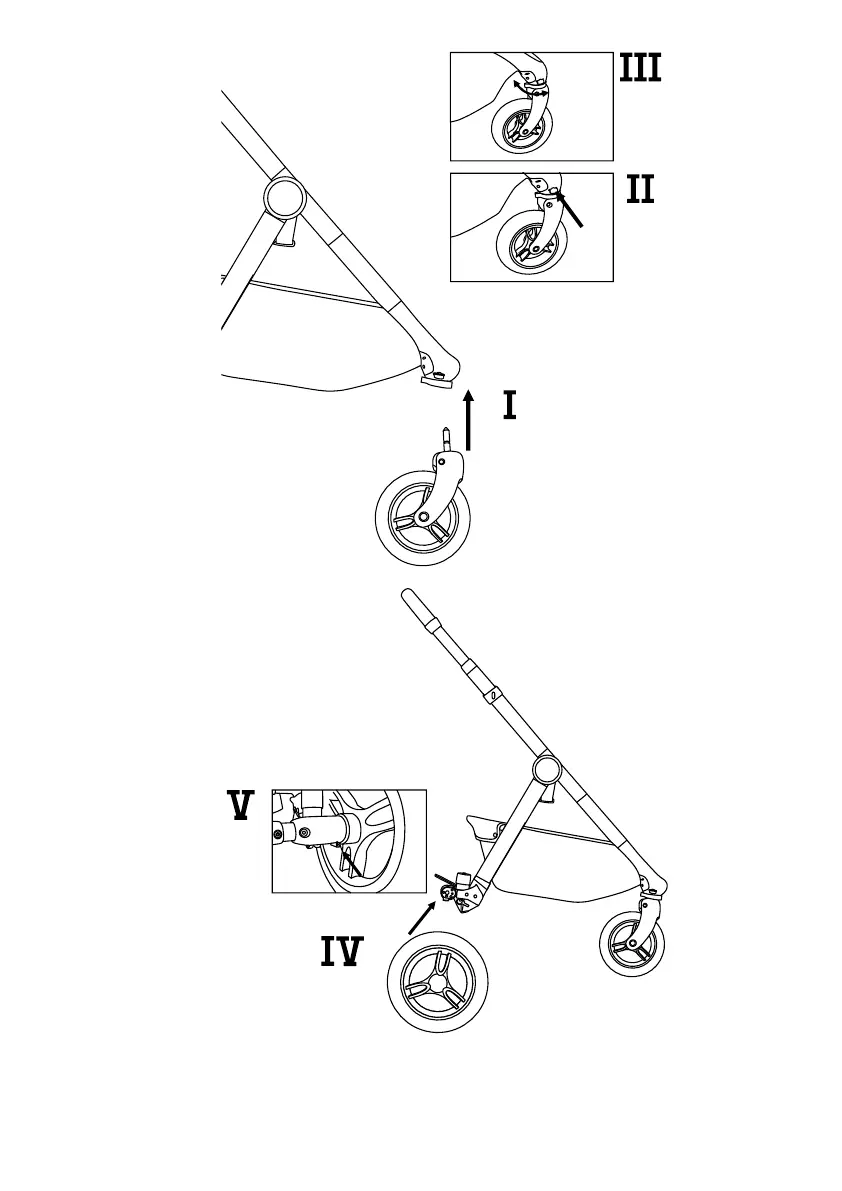 III

II

I

V

IV