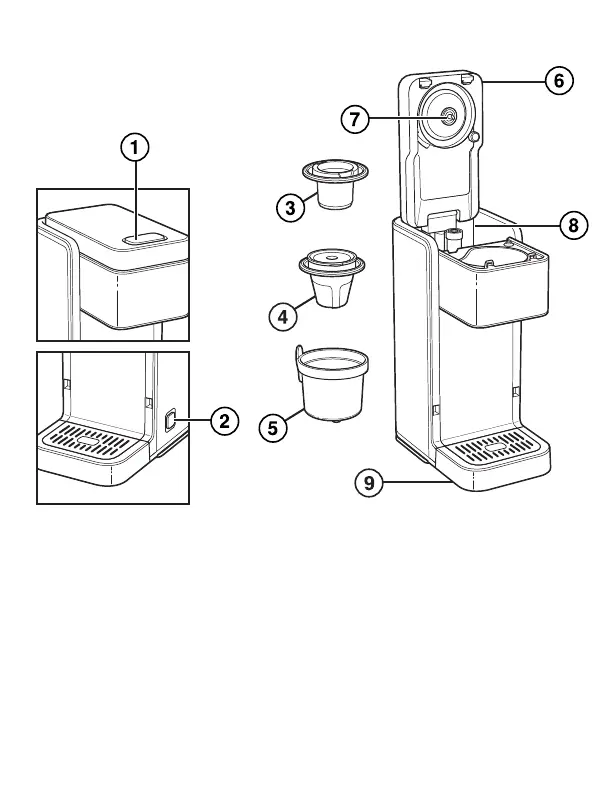 1
2
3
4
5
6
7
8
9