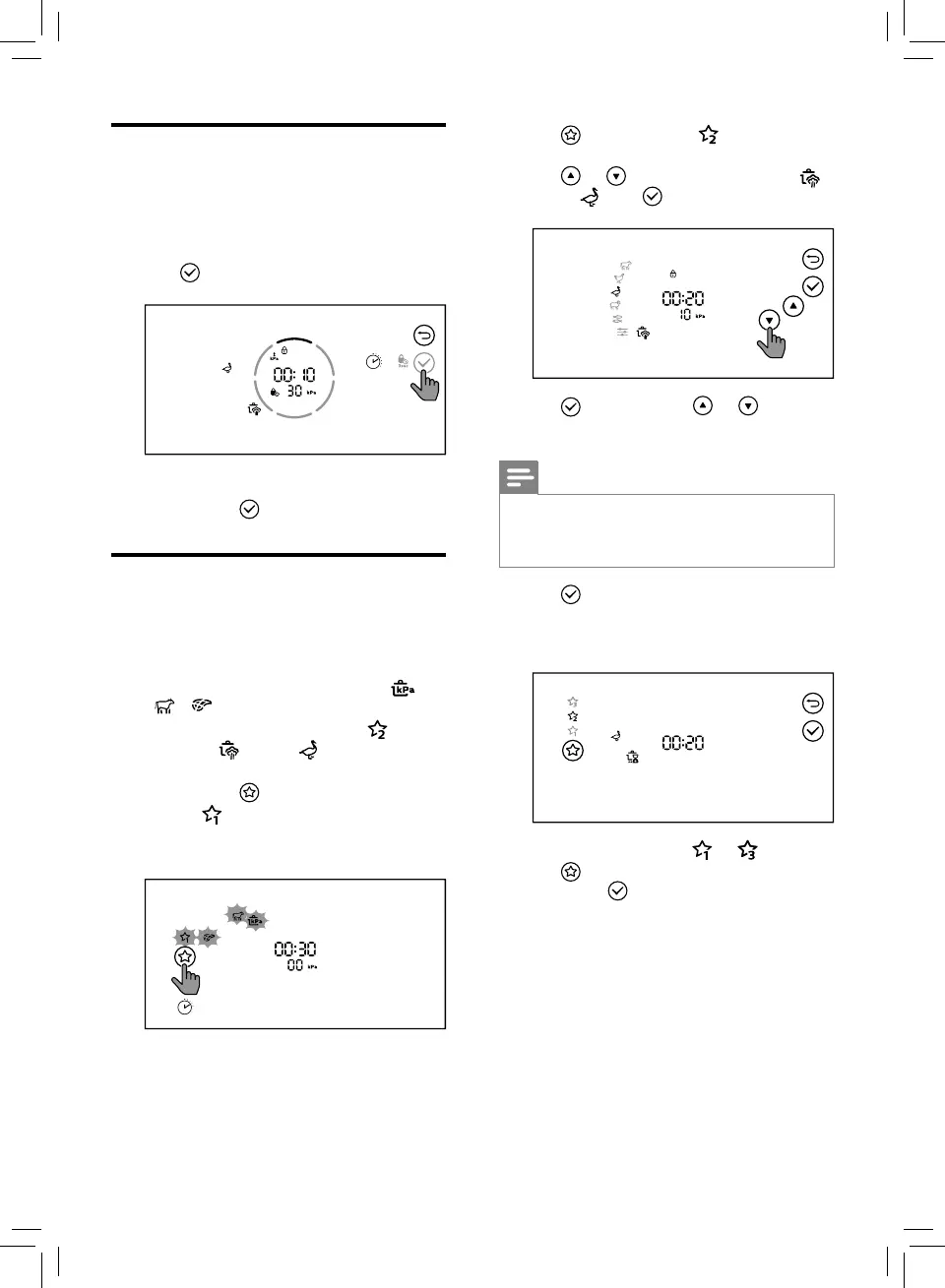 00:10

30 kPa

00:30

00 kPa

00:20

10 kPa

00:20