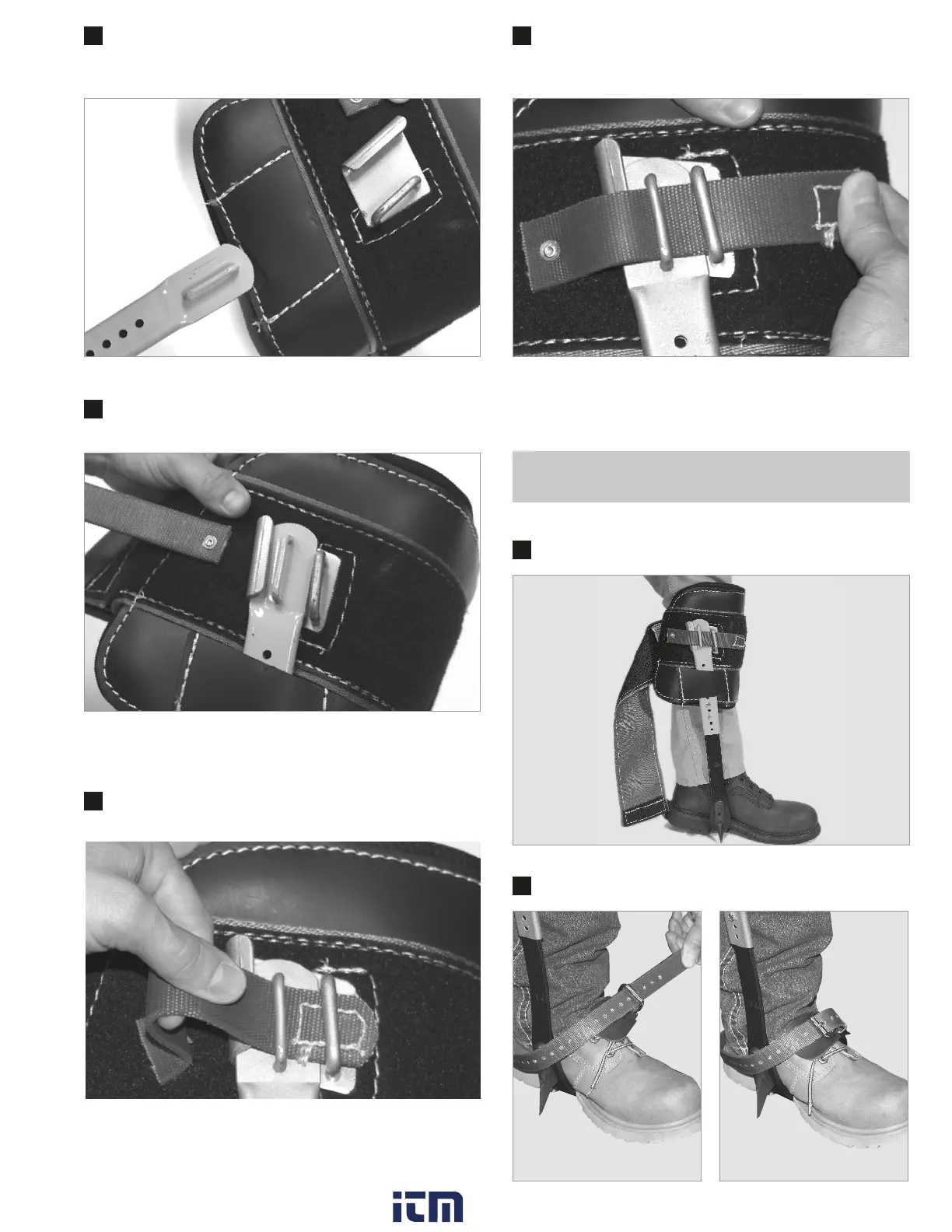 itm