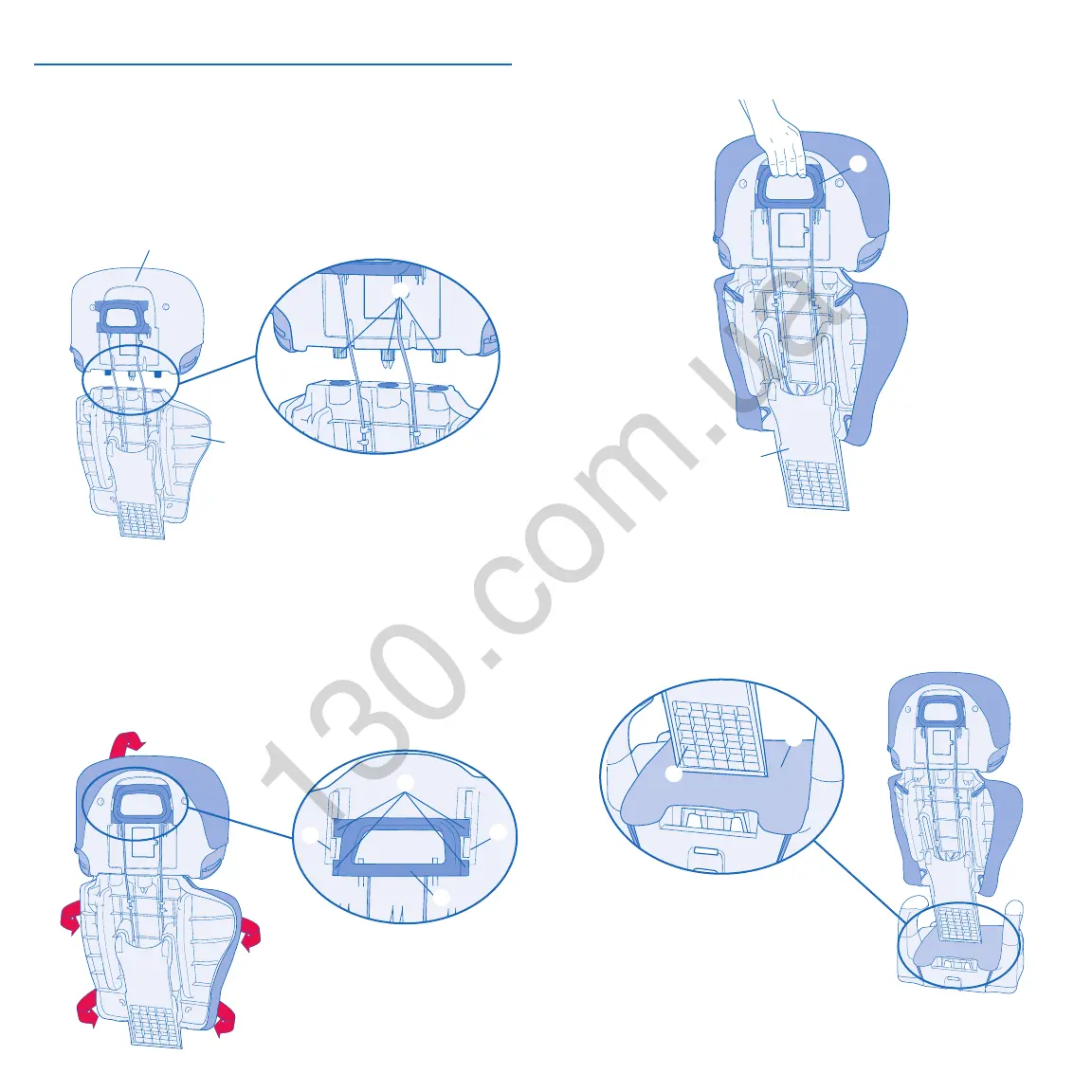 130.com.ua