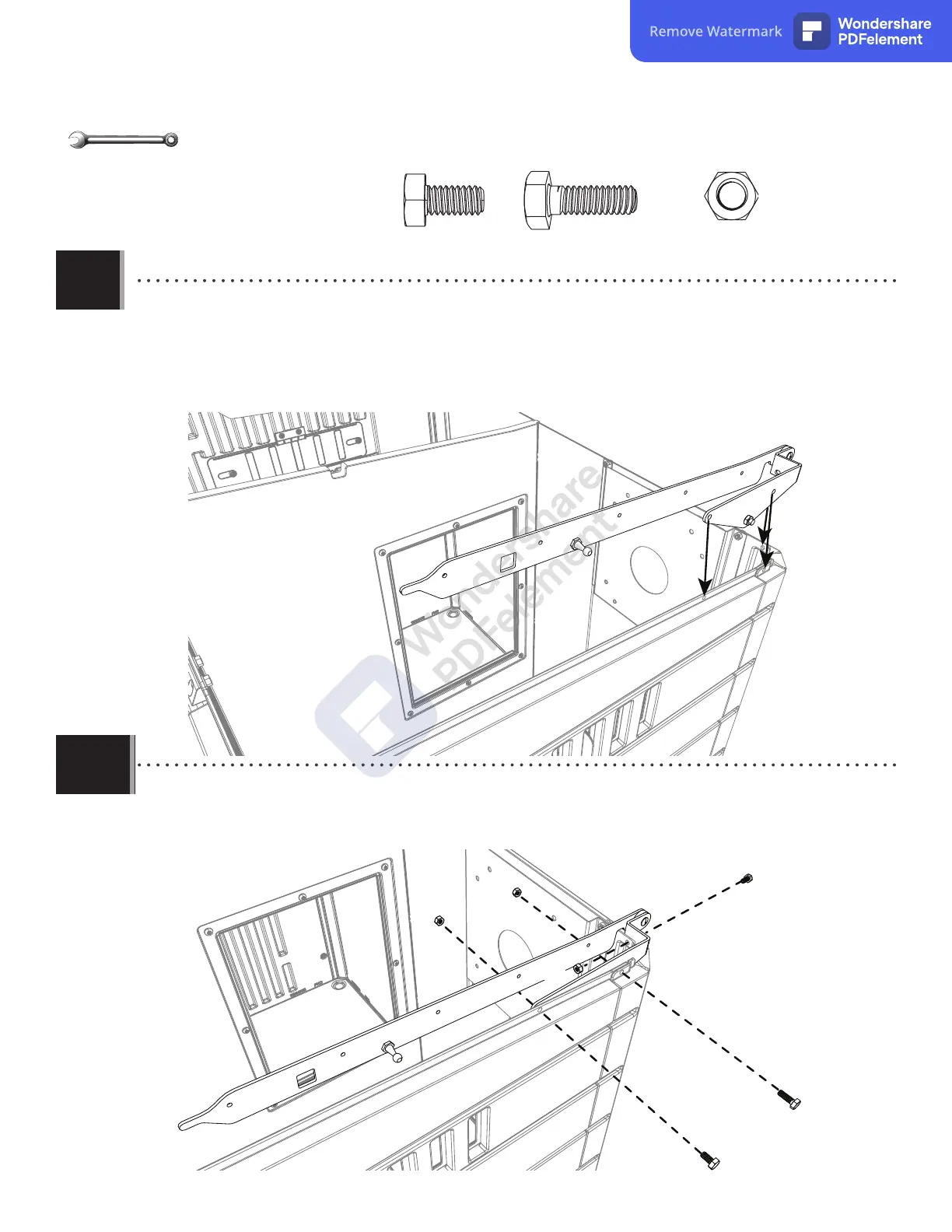 Remove Watermark Wondershare PDFelement

Wondershare PDFelement