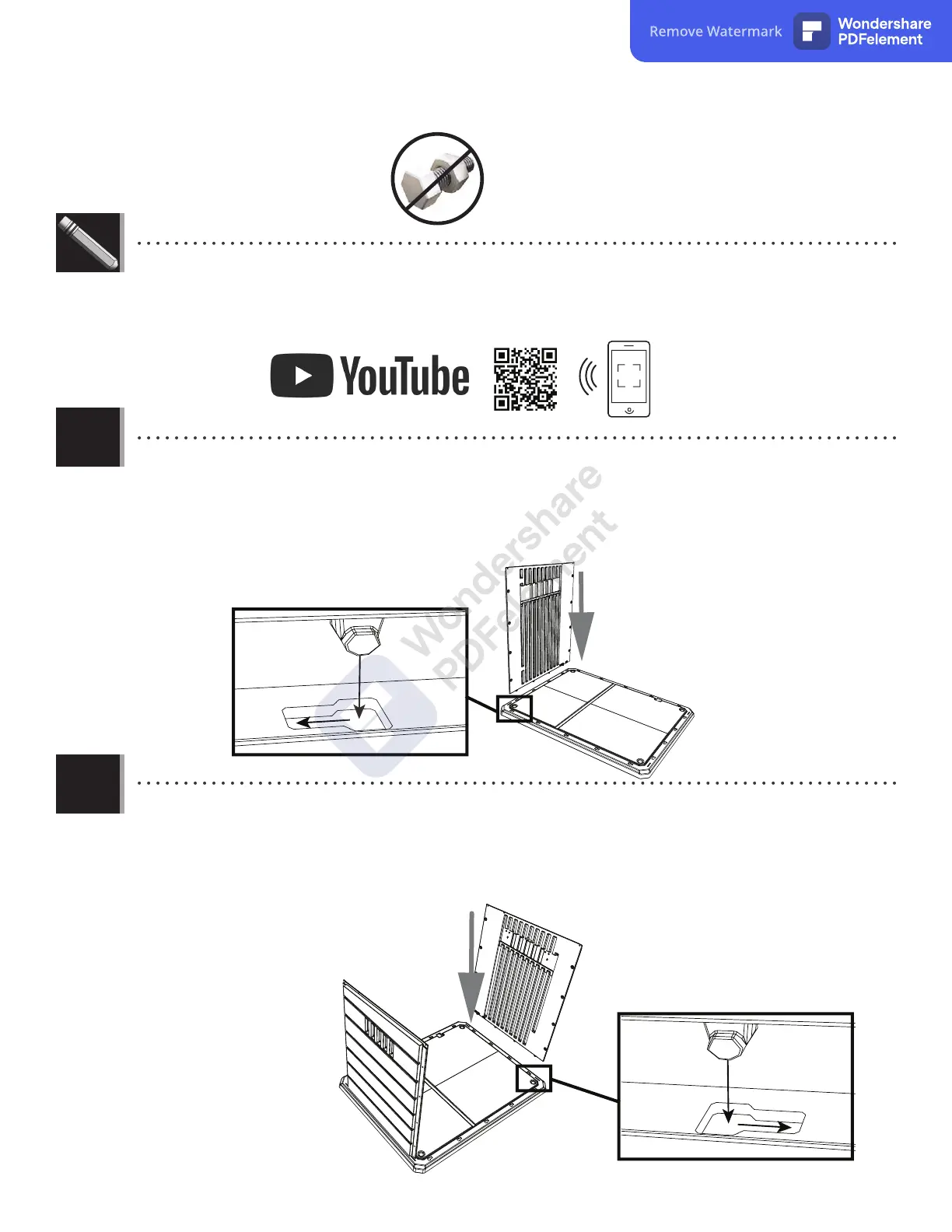 Remove Watermark Wondershare PDFelement

YouTube

Wondershare PDFelement