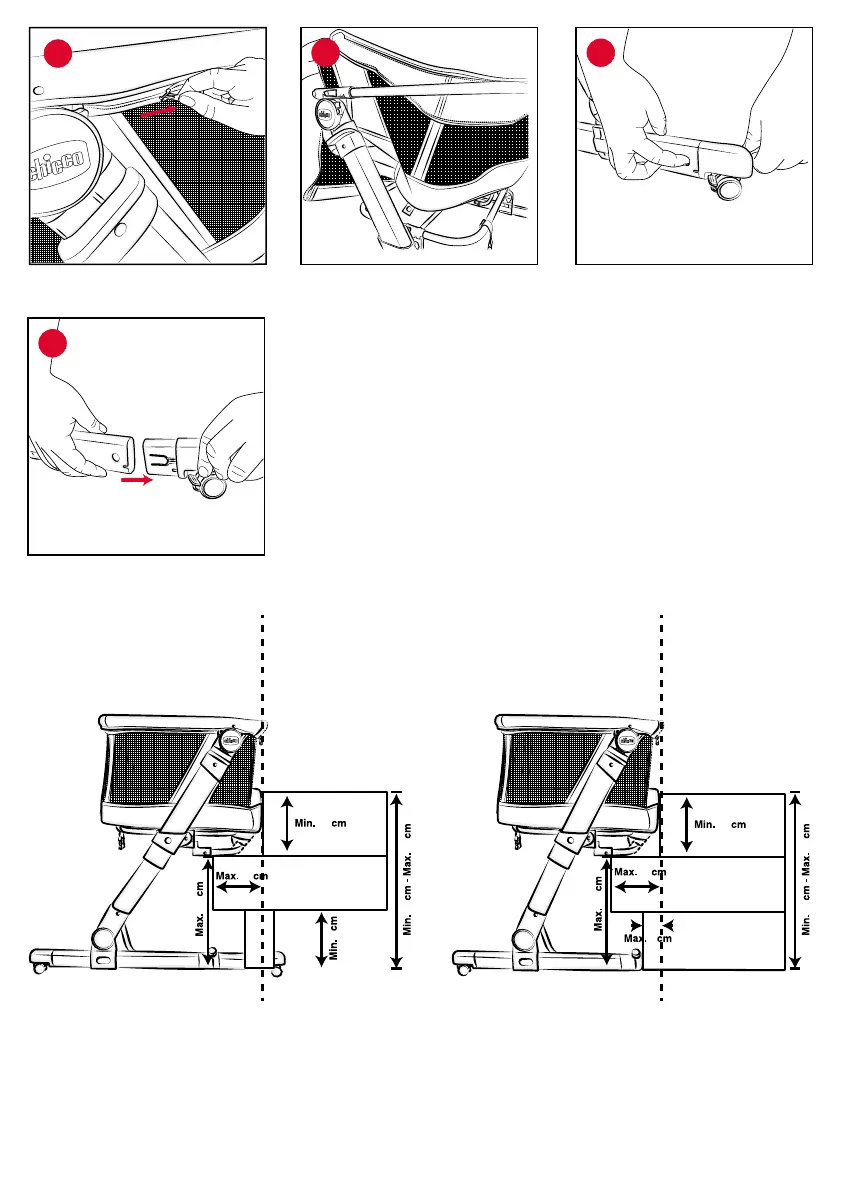 chicco

Min. cm

Max. cm

Max. cm

Min. cm

Min. cm - Max. cm

Min. cm

Max. cm

Max. cm

Max. cm

Min. cm - Max. cm