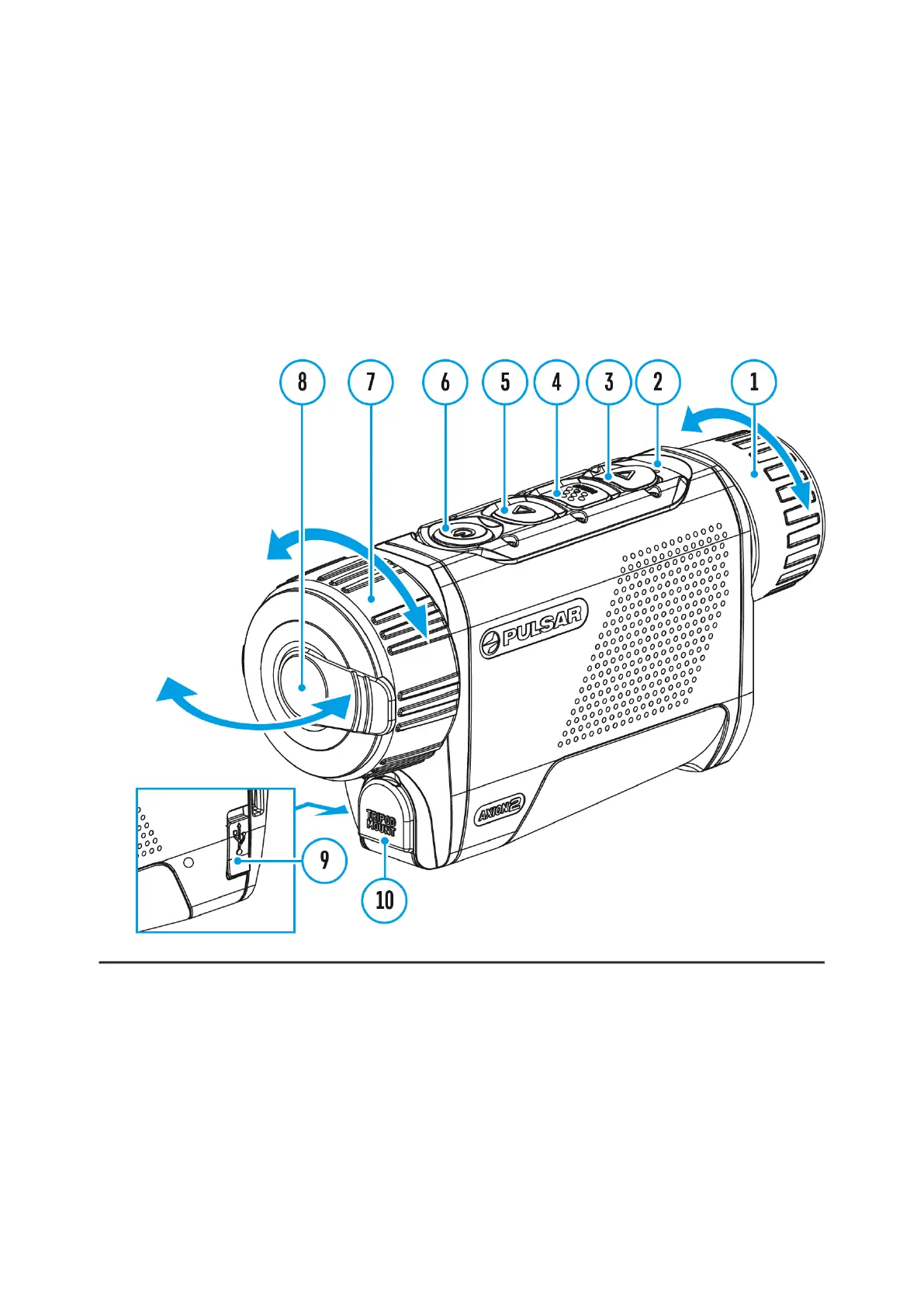 8
7
6
5
4
3
2
1
PULSAR
AXION2
TRIPOD MOUNT
9
10