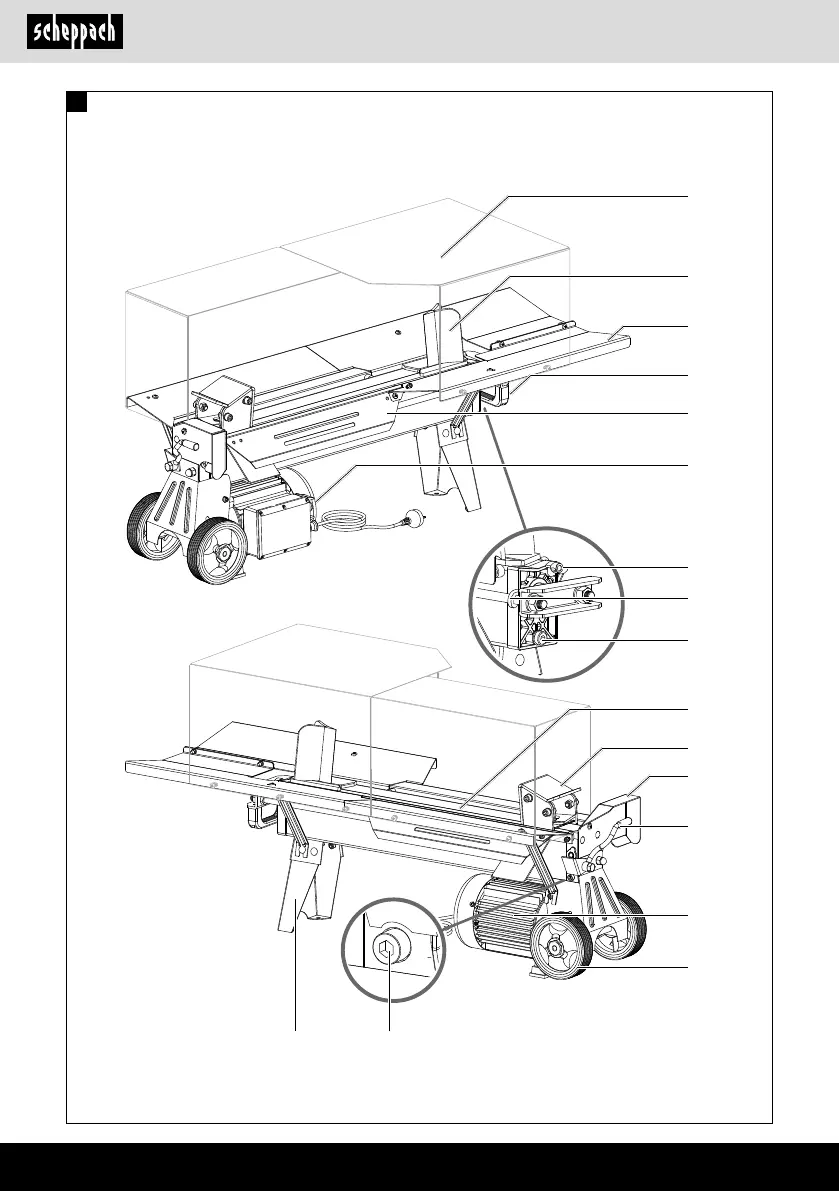 scheppach