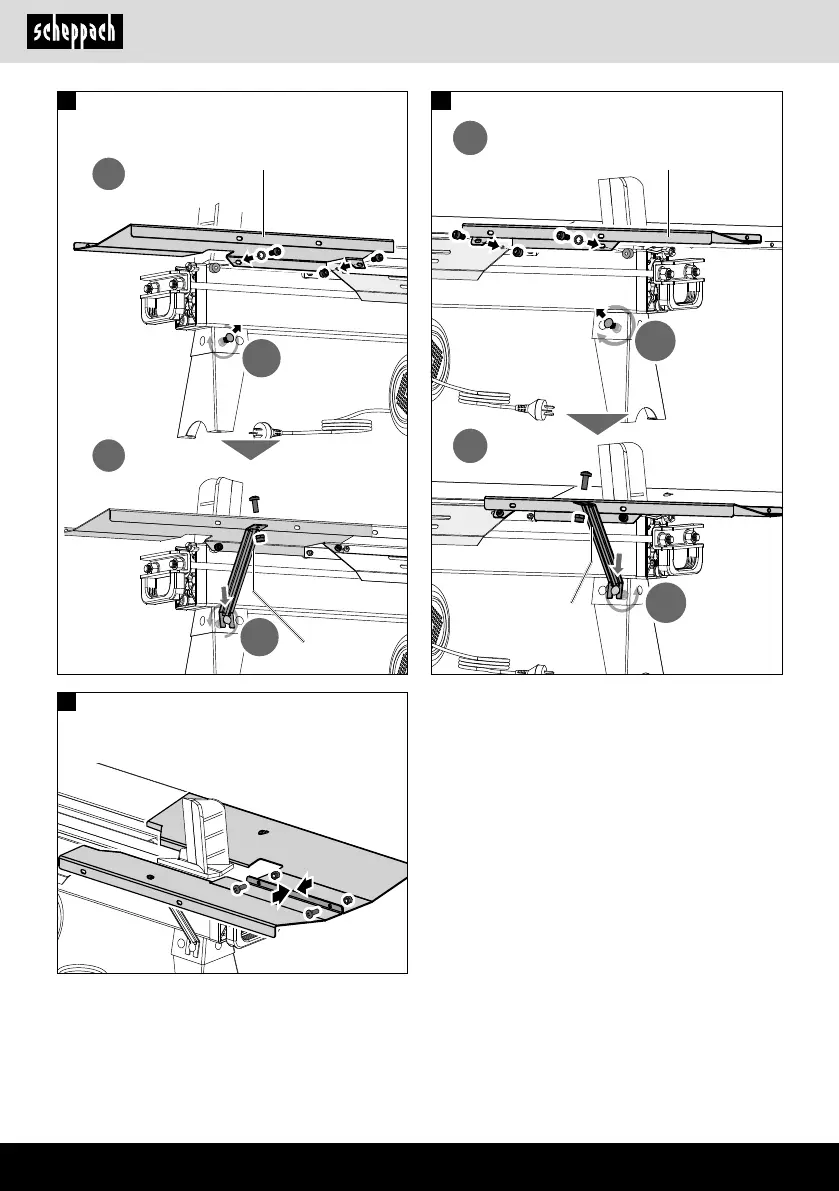 scheppach