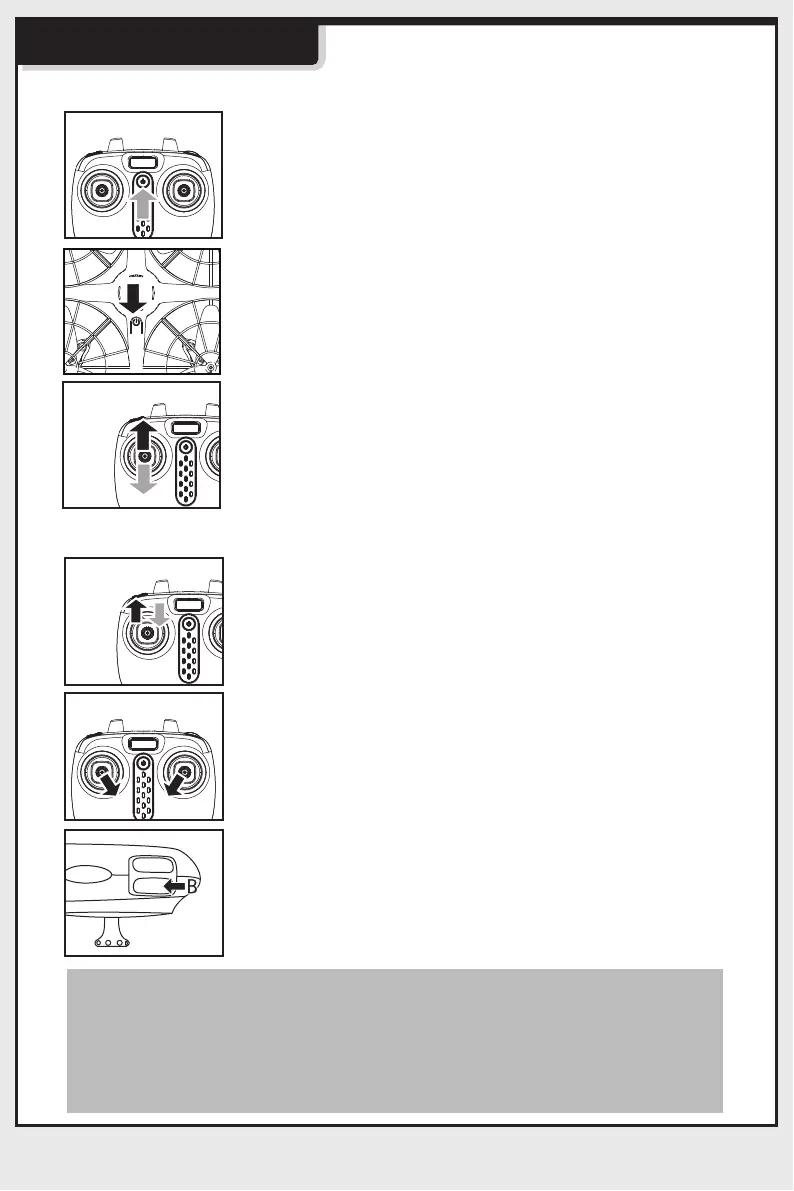 B