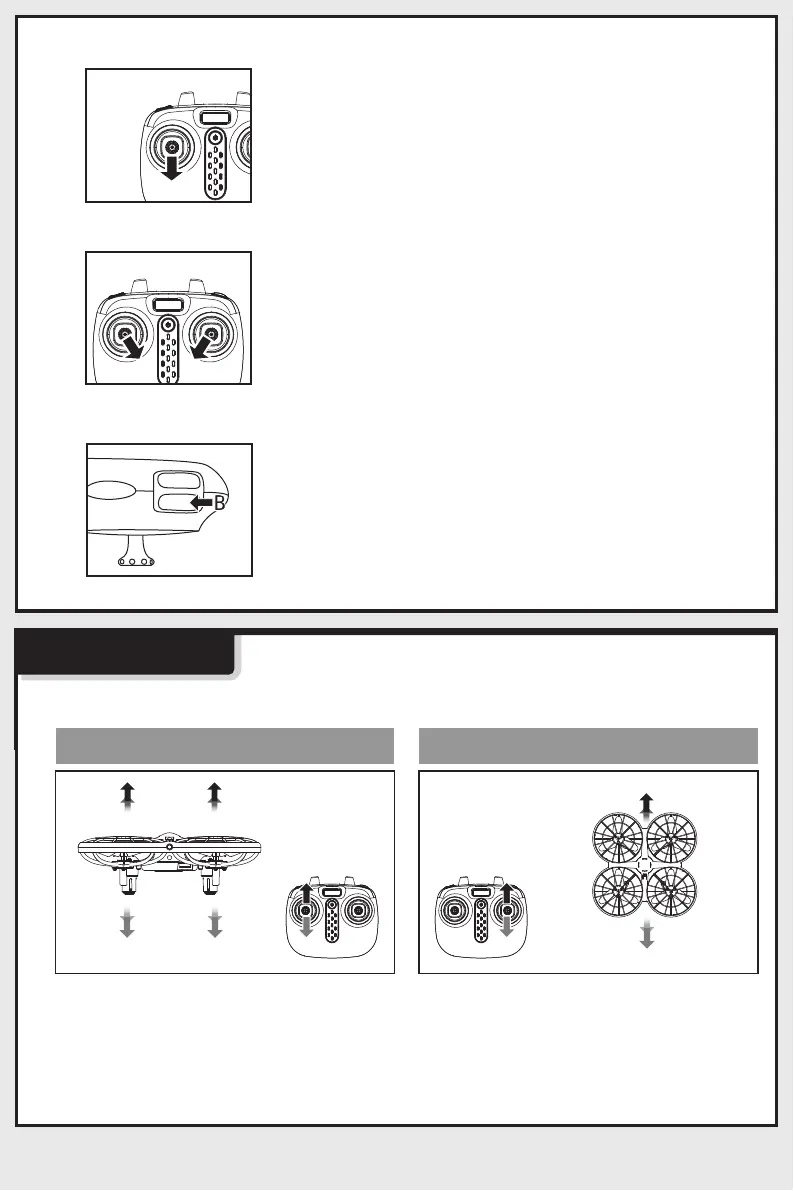 B