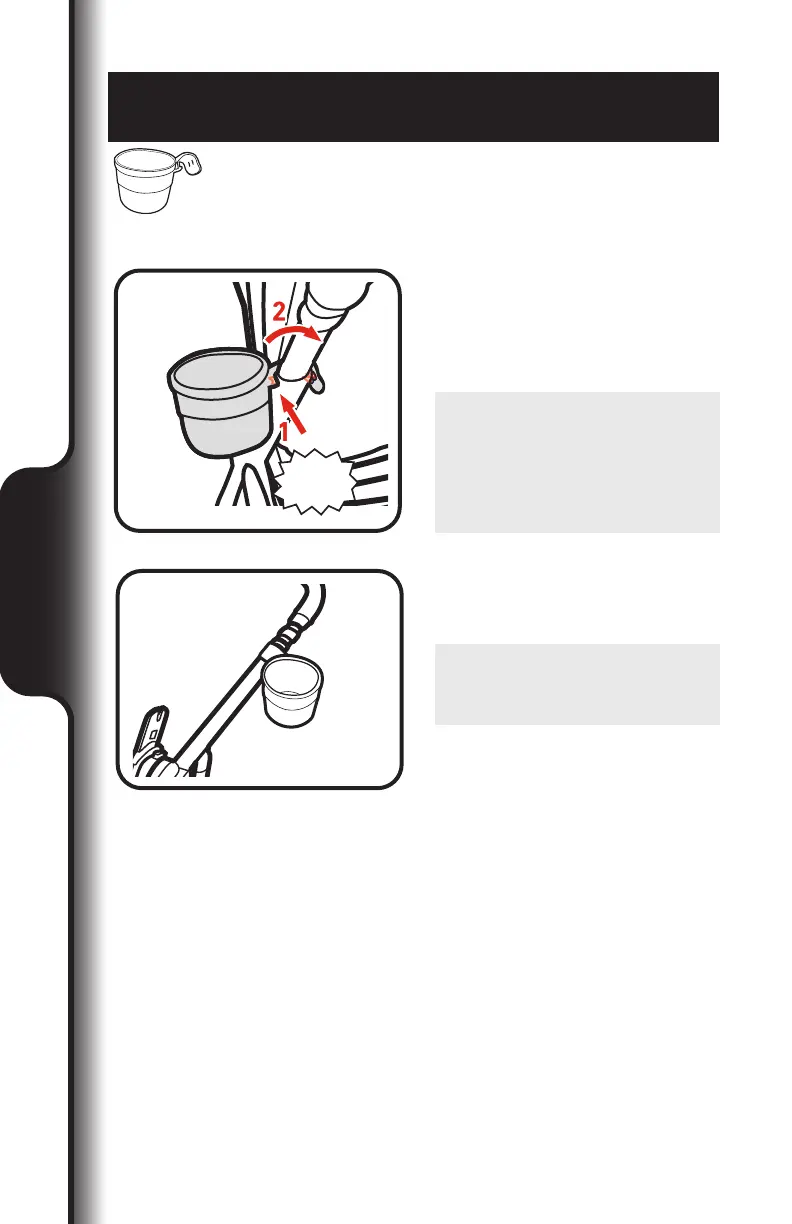 2

1