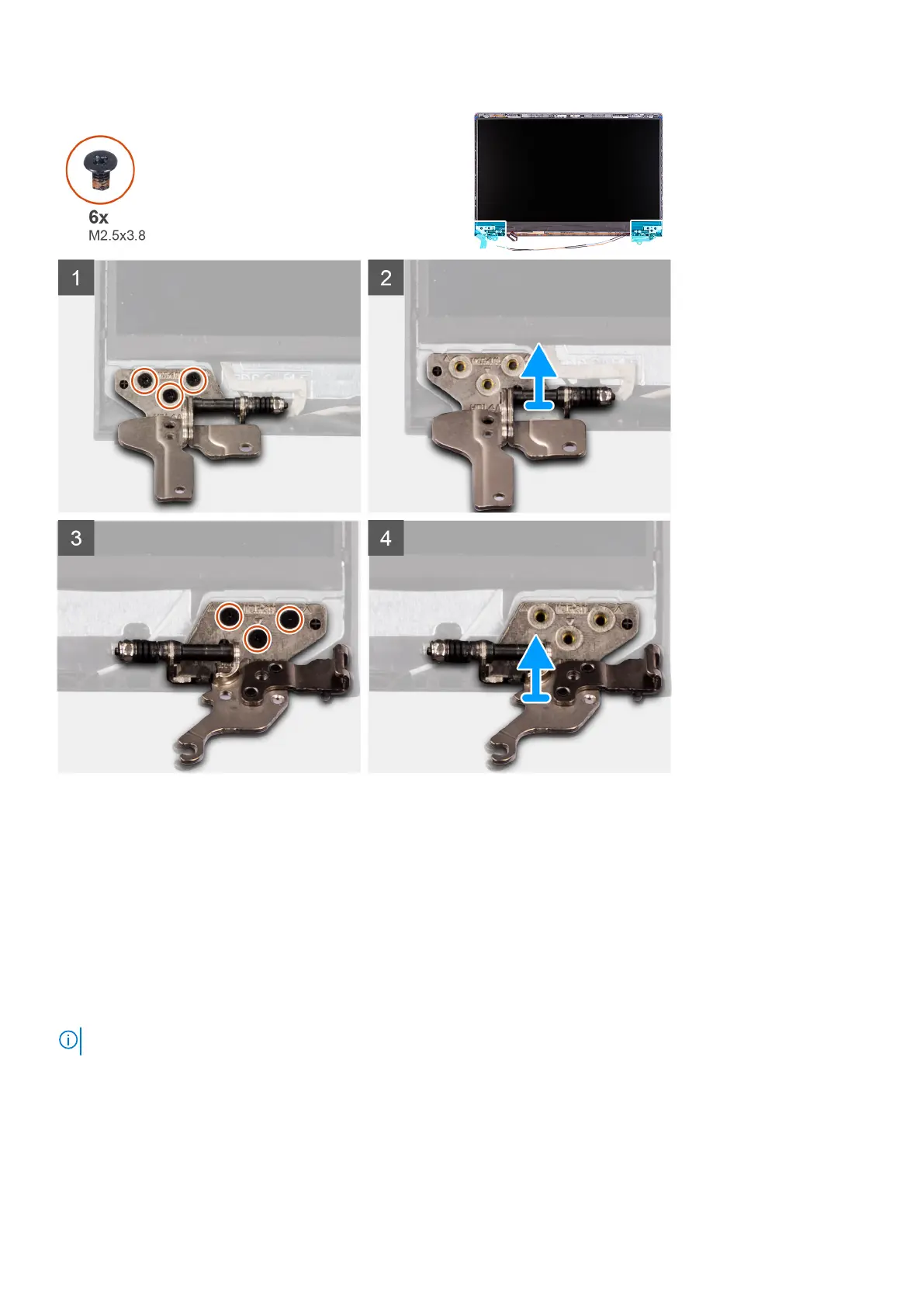 6x
M2.5x3.8

1

2

3

4