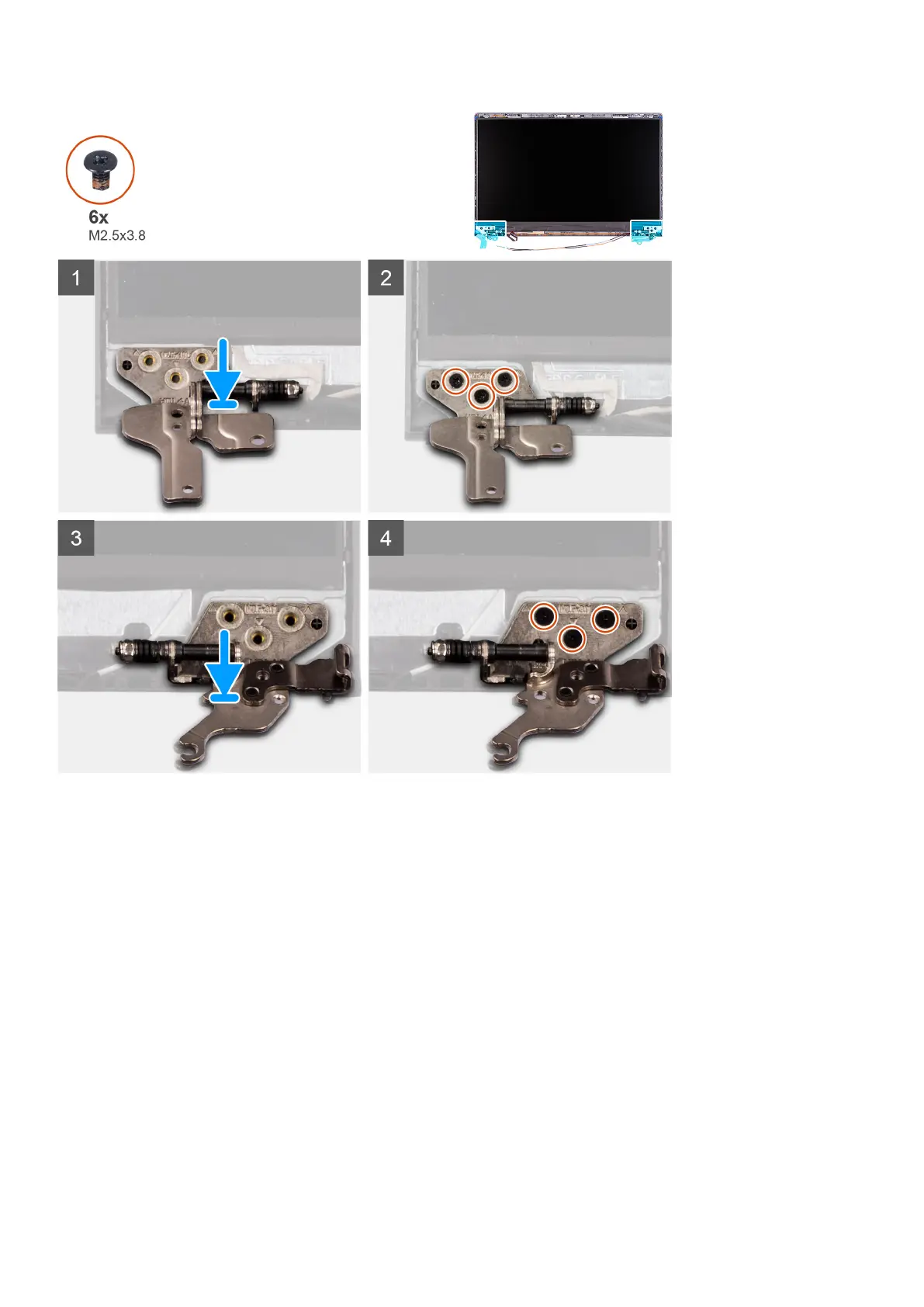 6x
M2.5x3.8

1

2

3

4